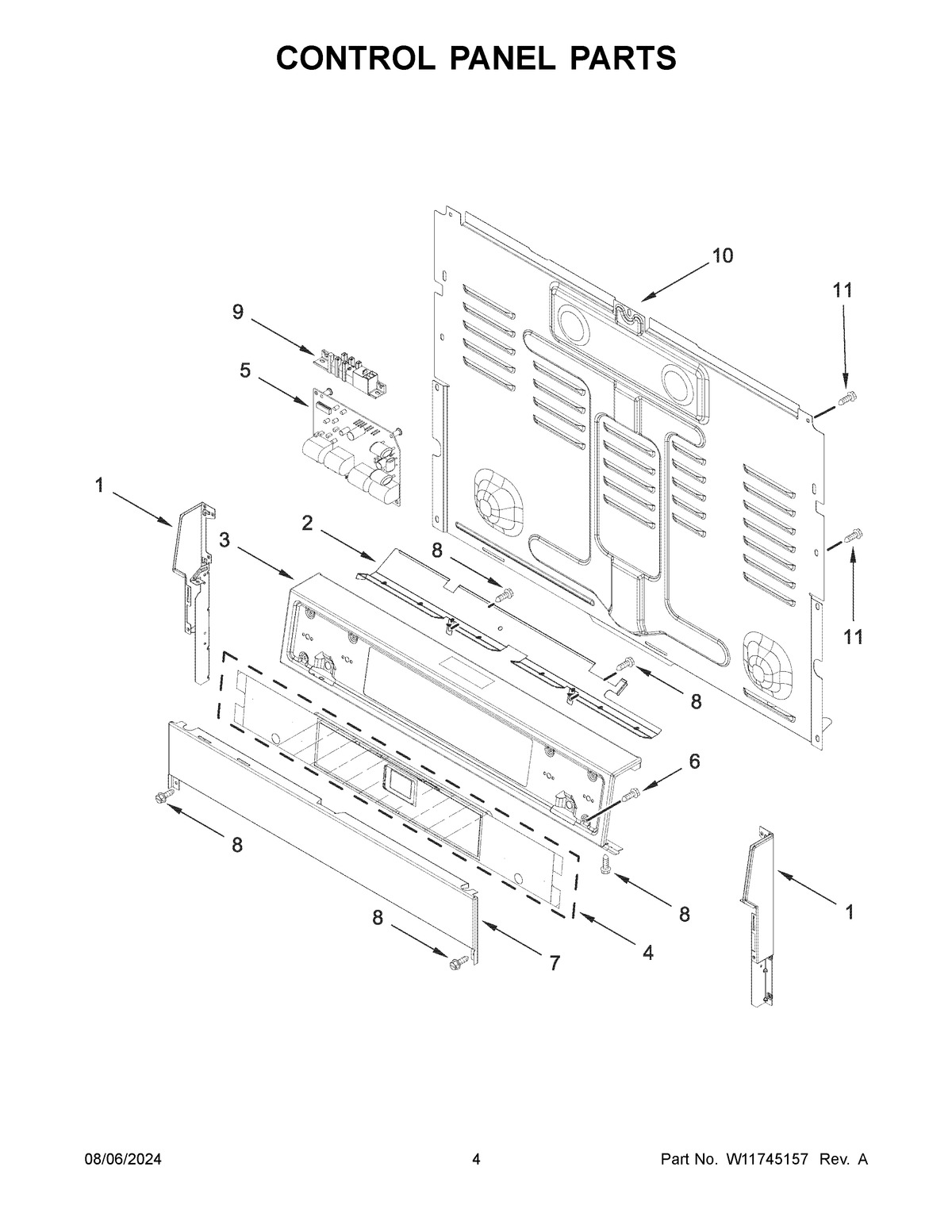 CONTROL PANEL PARTS

10

11

9

5

1

2

3

8

11

8

6

8

8

1

8

7

4

08/06/2024

4

Part No. W11745157 Rev. A