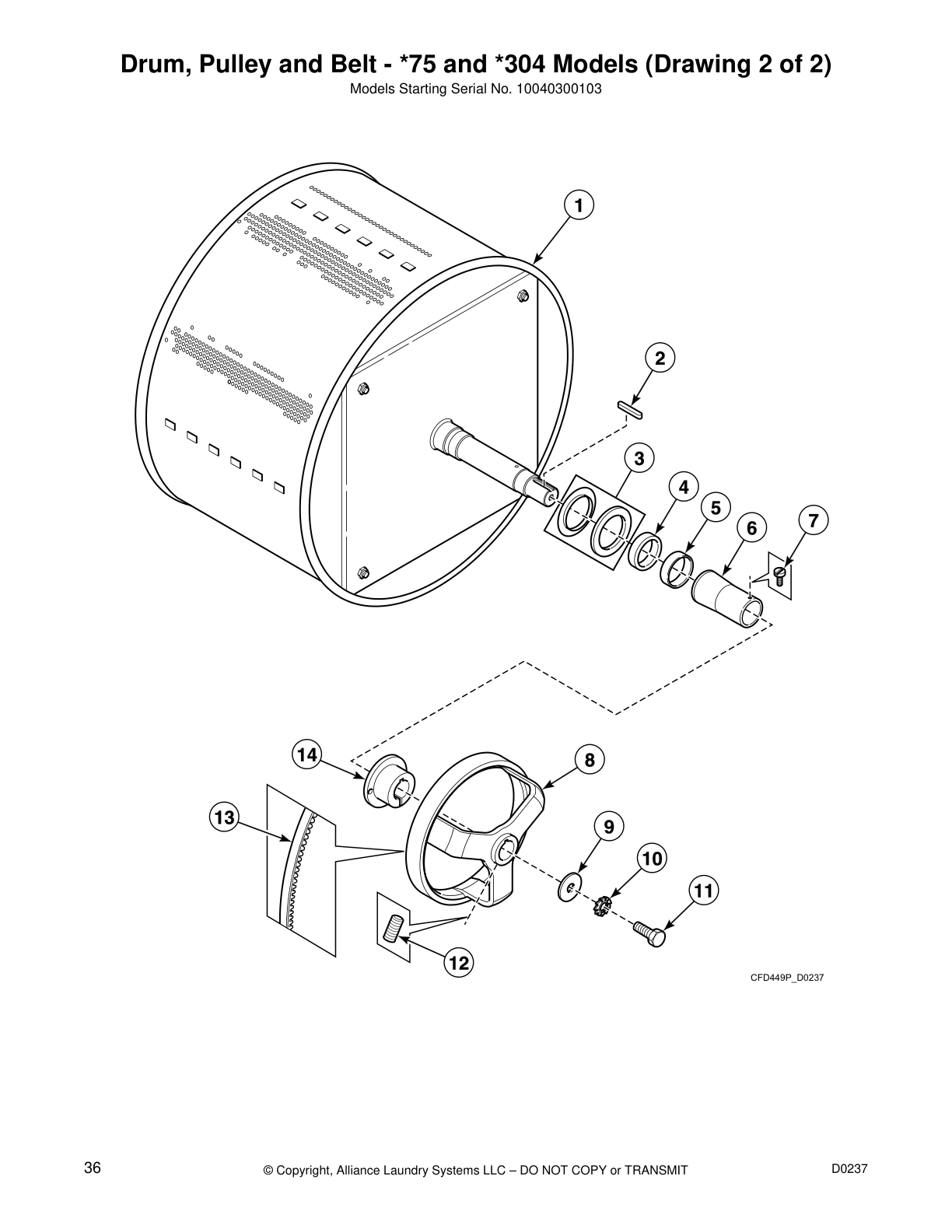 Drum, Pulley and Belt - *75 and *304 Models (Drawing 2 of 2)

Models Starting Serial No. 10040300103

1

2

3

4

5

6

7

14

8

13

9

10

11

12

CFD449P_D0237

36

© Copyright, Alliance Laundry Systems LLC – DO NOT COPY or TRANSMIT

D0237