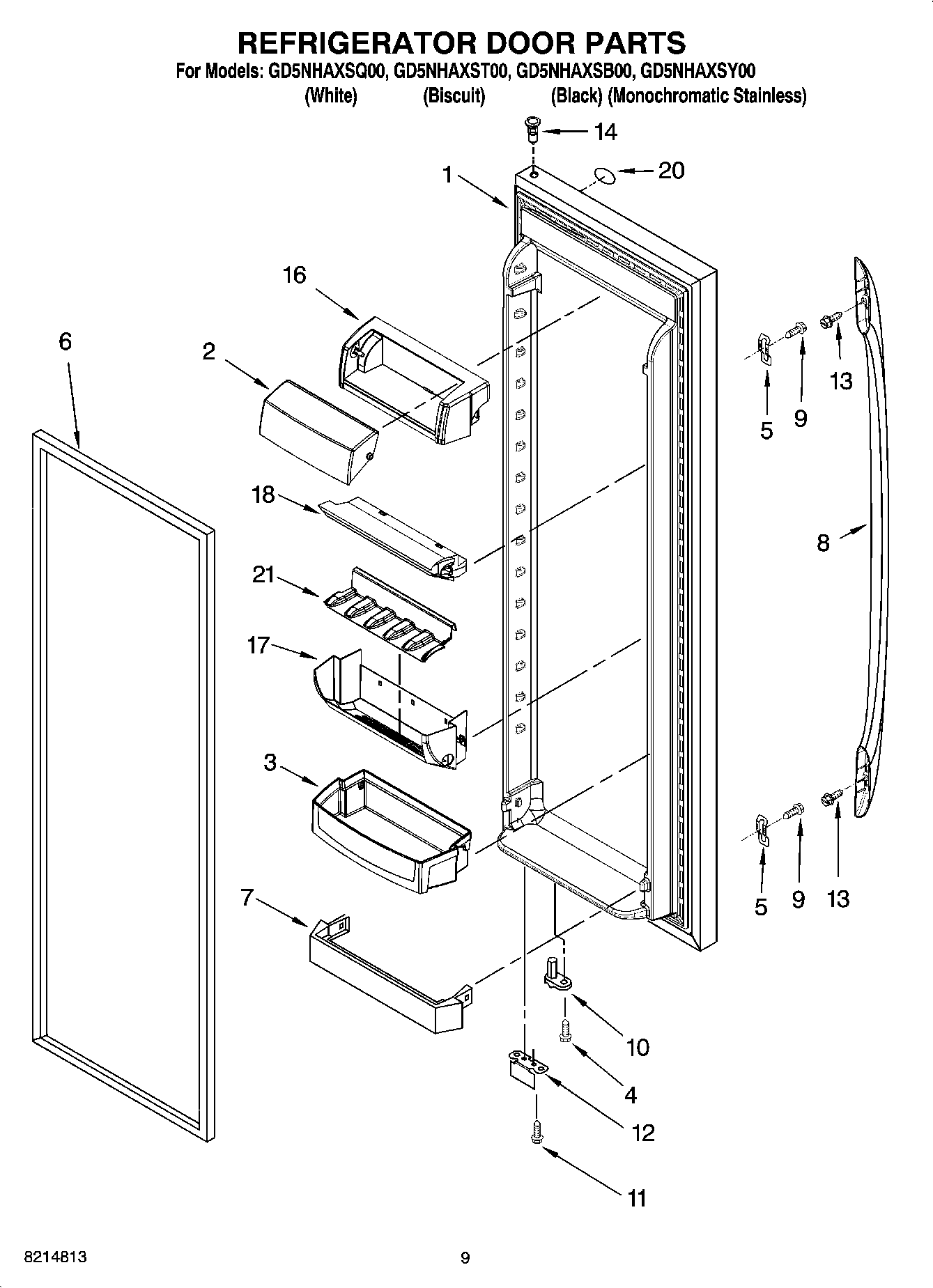 REFRIGERATOR DOOR PARTS
For Models: GD5NHAXSQ00, GD5NHAXST00, GD5NHAXSB00, GD5NHAXSY00
(White) (Biscuit) (Black) (Monochromatic Stainless)

14
1
20
16
6
2
13
5
9
18
8
21
17
3
5
9
13
7
10
4
12
11

8214813
9