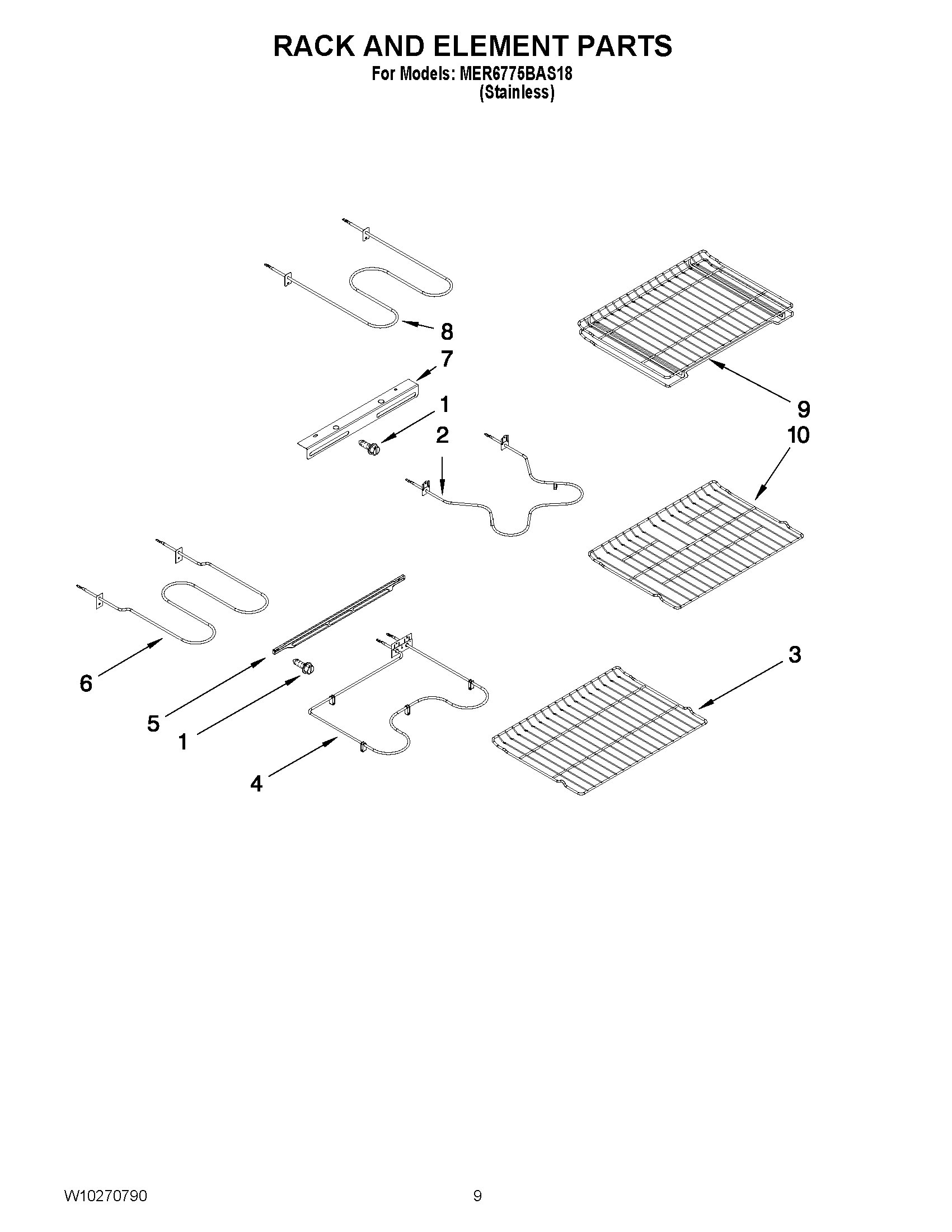 RACK AND ELEMENT PARTS
For Models: MER6775BAS18
(Stainless)

8
7
1
2
9
10
6
5
1
4
3

W10270790
9