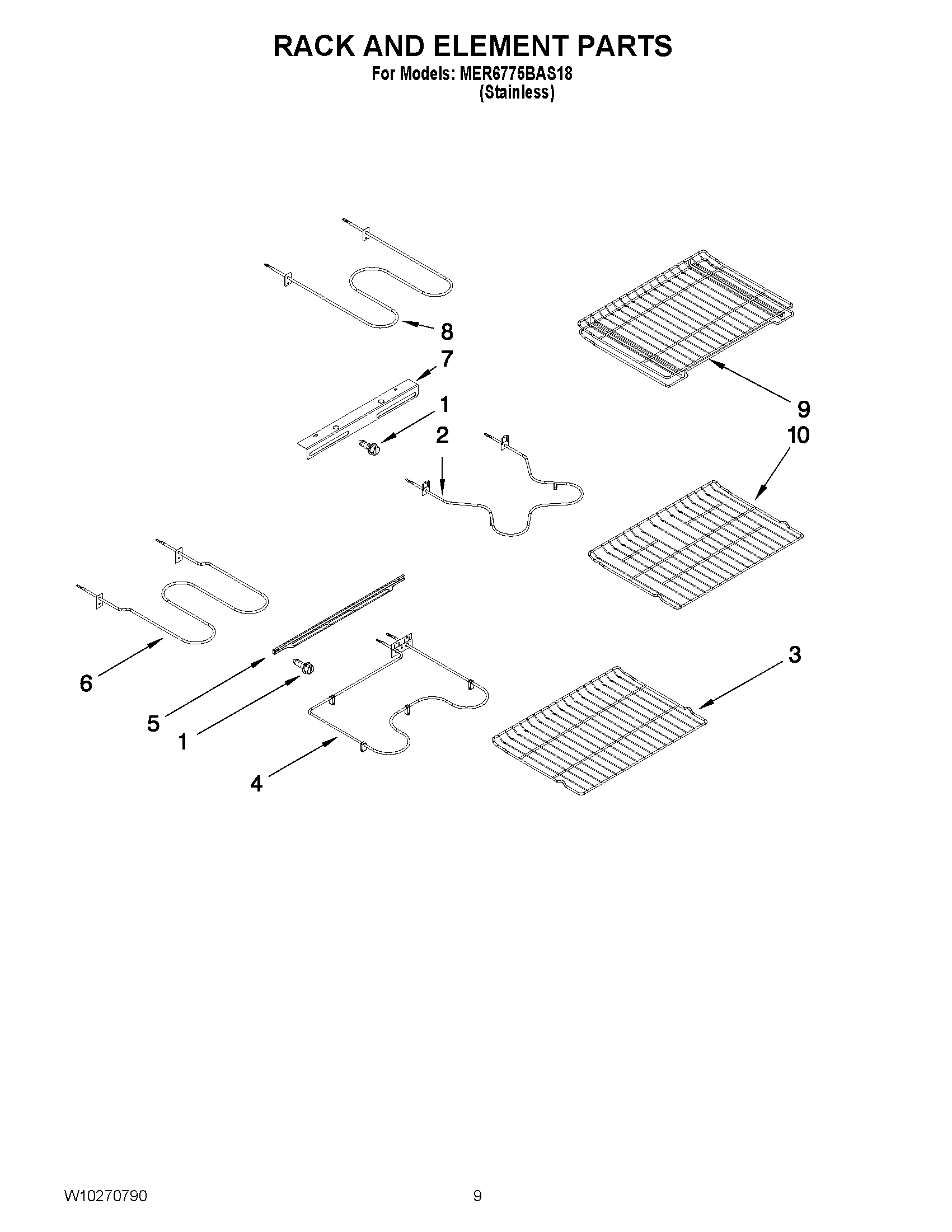 RACK AND ELEMENT PARTS
For Models: MER6775BAS18
(Stainless)

8
7
1
2
9
10
6
5
1
4
3

W10270790
9