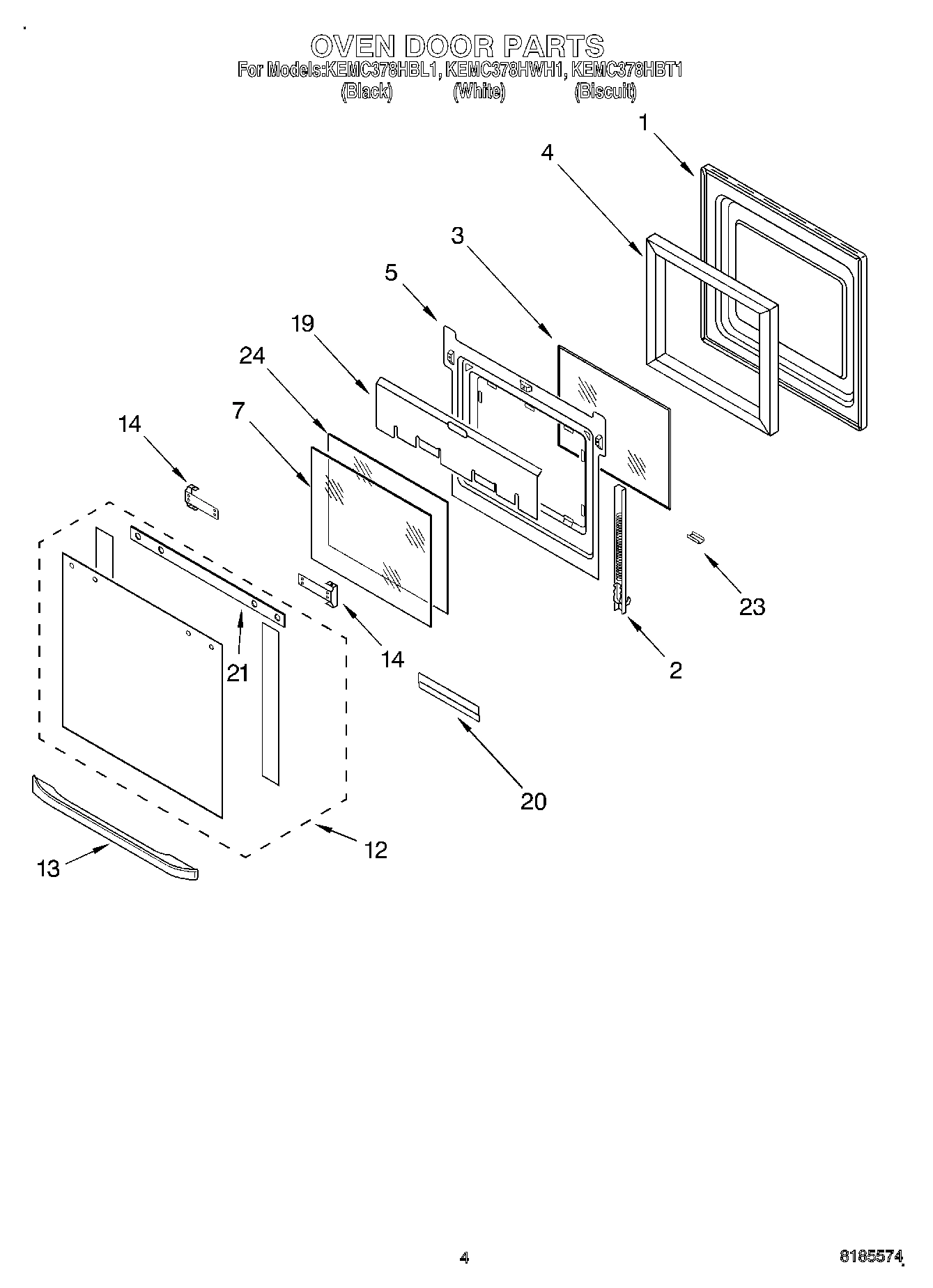 OVEN DOOR PARTS
For Models:KEMC378HBL1, KEMC378HWH1, KEMC378HBT1
(Black) (White) (Biscuit)

1
4
3
5
19
24
7
14
23
2
14
21
20
12
13

4

8185574