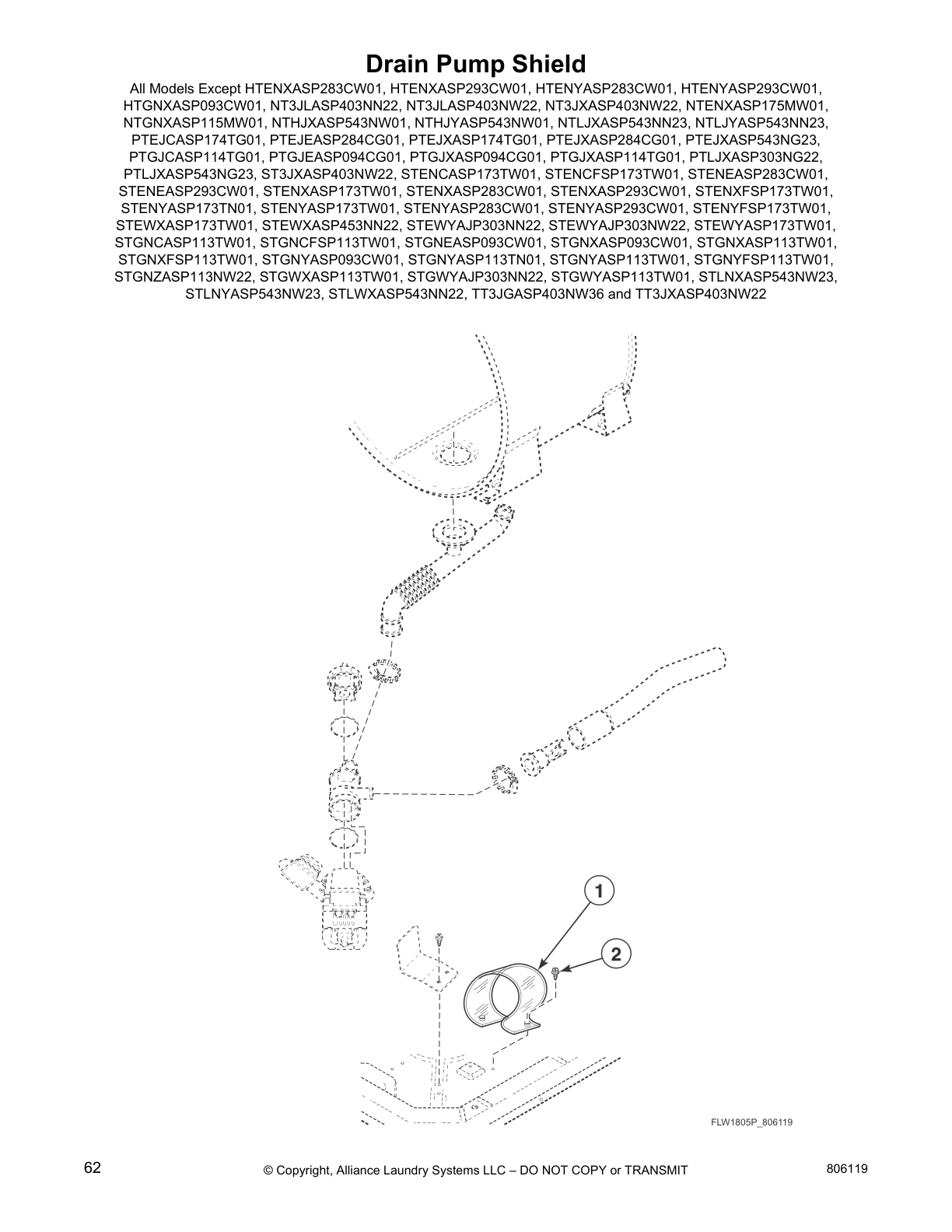 Drain Pump Shield

All Models Except HTENXASP283CW01, HTENXASP293CW01, HTENYASP283CW01, HTENYASP293CW01, HTGNXASP093CW01, NT3JLASP403NN22, NT3JLASP403NW22, NT3JXASP403NW22, NTENXASP175MW01, NTGNXASP115MW01, NTHJXASP543NW01, NTHJYASP543NW01, NTLJXASP543NN23, NTLJYASP543NN23, PTEJCASP174TG01, PTEJEASP284CG01, PTEJXASP174TG01, PTEJXASP284CG01, PTEJXASP543NG23, PTGJCASP114TG01, PTGJEASP094CG01, PTGJXASP094CG01, PTGJXASP114TG01, PTLJXASP303NG22, PTLJXASP543NG23, ST3JXASP403NW22, STENCASP173TW01, STENCFSP173TW01, STENEASP283CW01, STENEASP293CW01, STENXASP173TW01, STENXASP283CW01, STENXASP293CW01, STENXFSP173TW01, STENYASP173TN01, STENYASP173TW01, STENYASP283CW01, STENYASP293CW01, STENYFSP173TW01, STEWXASP173TW01, STEWXASP453NN22, STEWYAJP303NN22, STEWYAJP303NW22, STEWYASP173TW01, STGNCASP113TW01, STGNCFSP113TW01, STGNEASP093CW01, STGNXASP093CW01, STGNXASP113TW01, STGNXFSP113TW01, STGNYASP093CW01, STGNYASP113TN01, STGNYASP113TW01, STGNYFSP113TW01, STGNZASP113NW22, STGWXASP113TW01, STGWYAJP303NN22, STGWYASP113TW01, STLNXASP543NW23, STLNYASP543NW23, STLWXASP543NN22, TT3JGASP403NW36 and TT3JXASP403NW22

1

2

FLW1805P_806119

62

© Copyright, Alliance Laundry Systems LLC – DO NOT COPY or TRANSMIT

806119