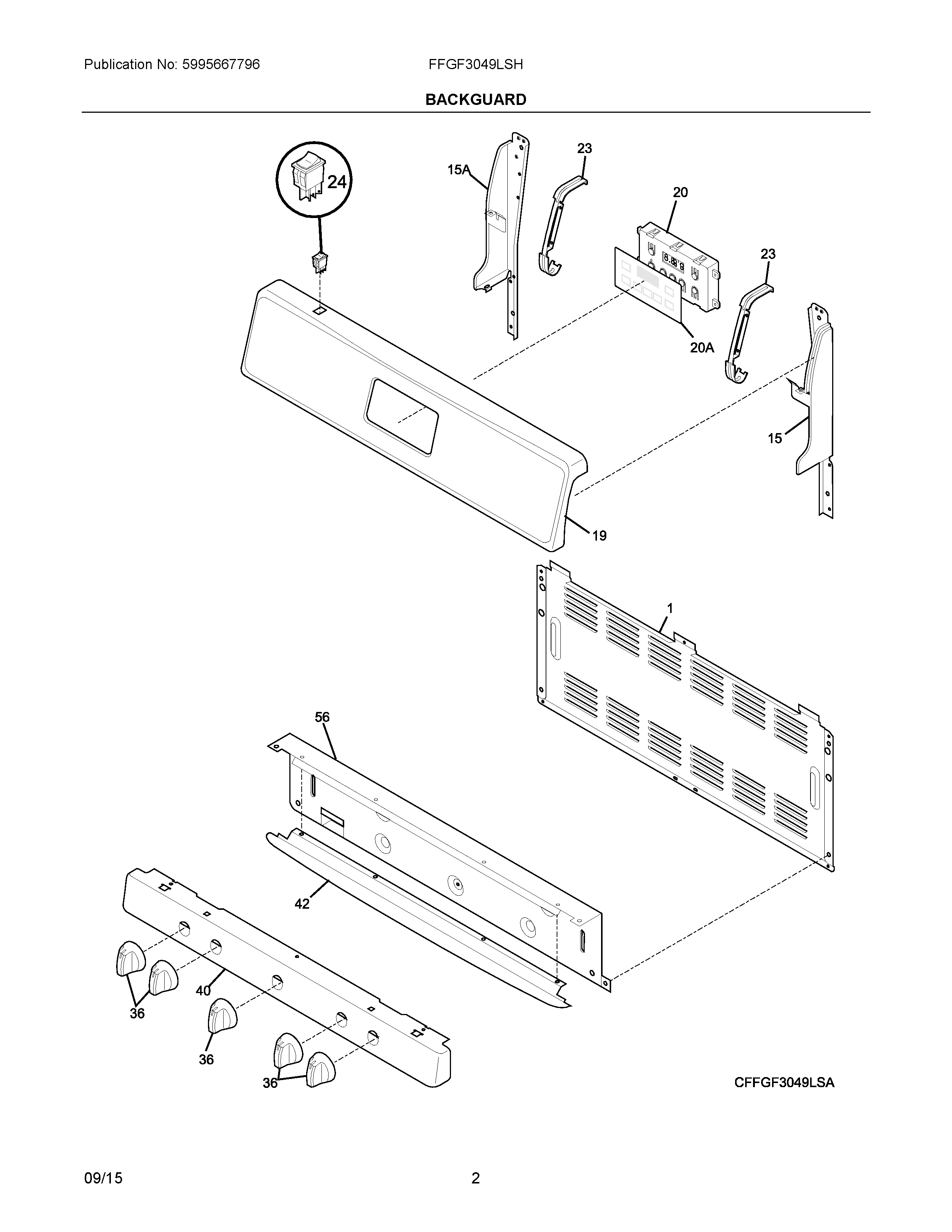 Publication No: 5995667796

FFGF3049LSH

BACKGUARD

24

15A

23

20

23

20A

15

19

1

56

42

40

36

36

36

CFFGF3049LSA

09/15

2