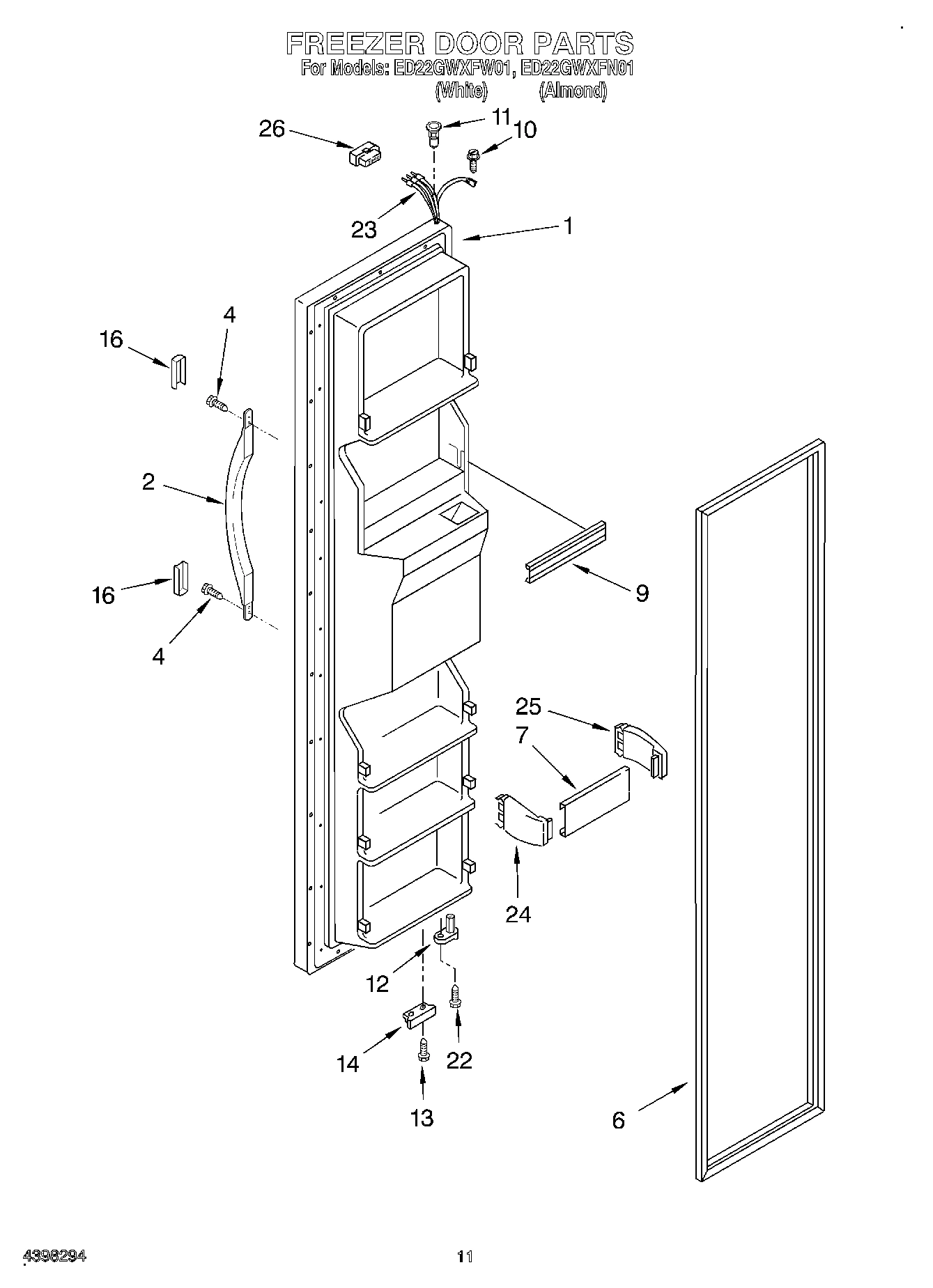 FREEZER DOOR PARTS
For Models: ED22GWXFW01, ED22GWXFN01
(White) (Almond)

26
11
10
23
1
16
4
2
16
4
9
25
7
24
12
14
22
13
6

4398294
11