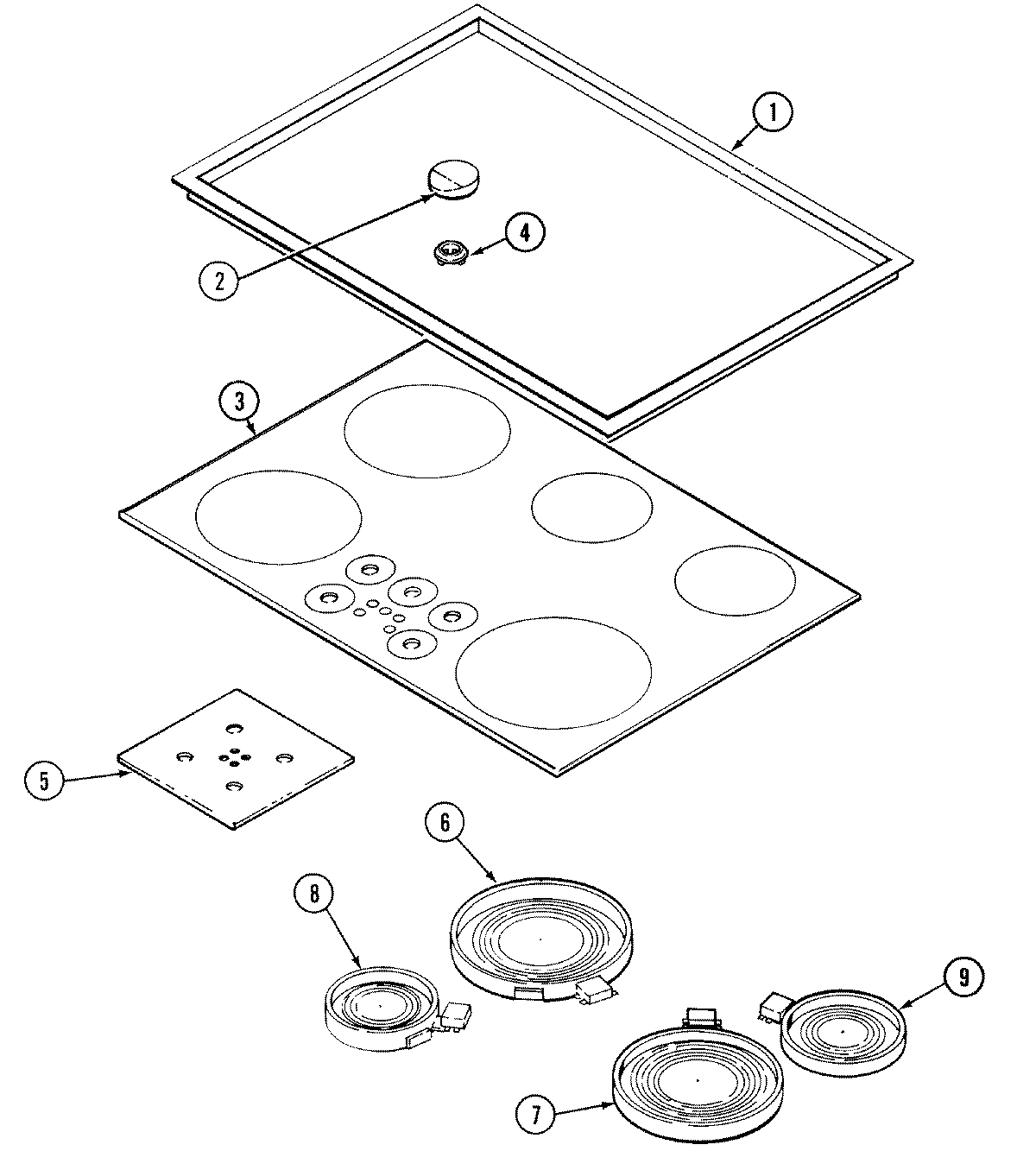 1
2
4
3
5
6
8
9
7