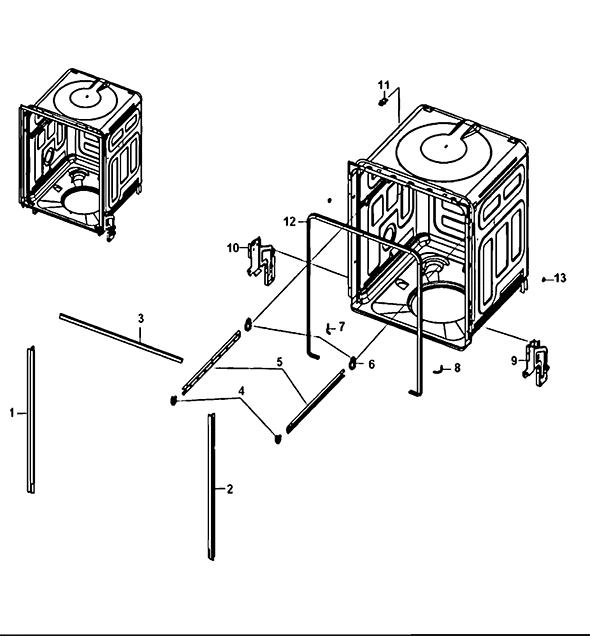 11
12
10
13
3
7
6
9
8
5
4
1
2