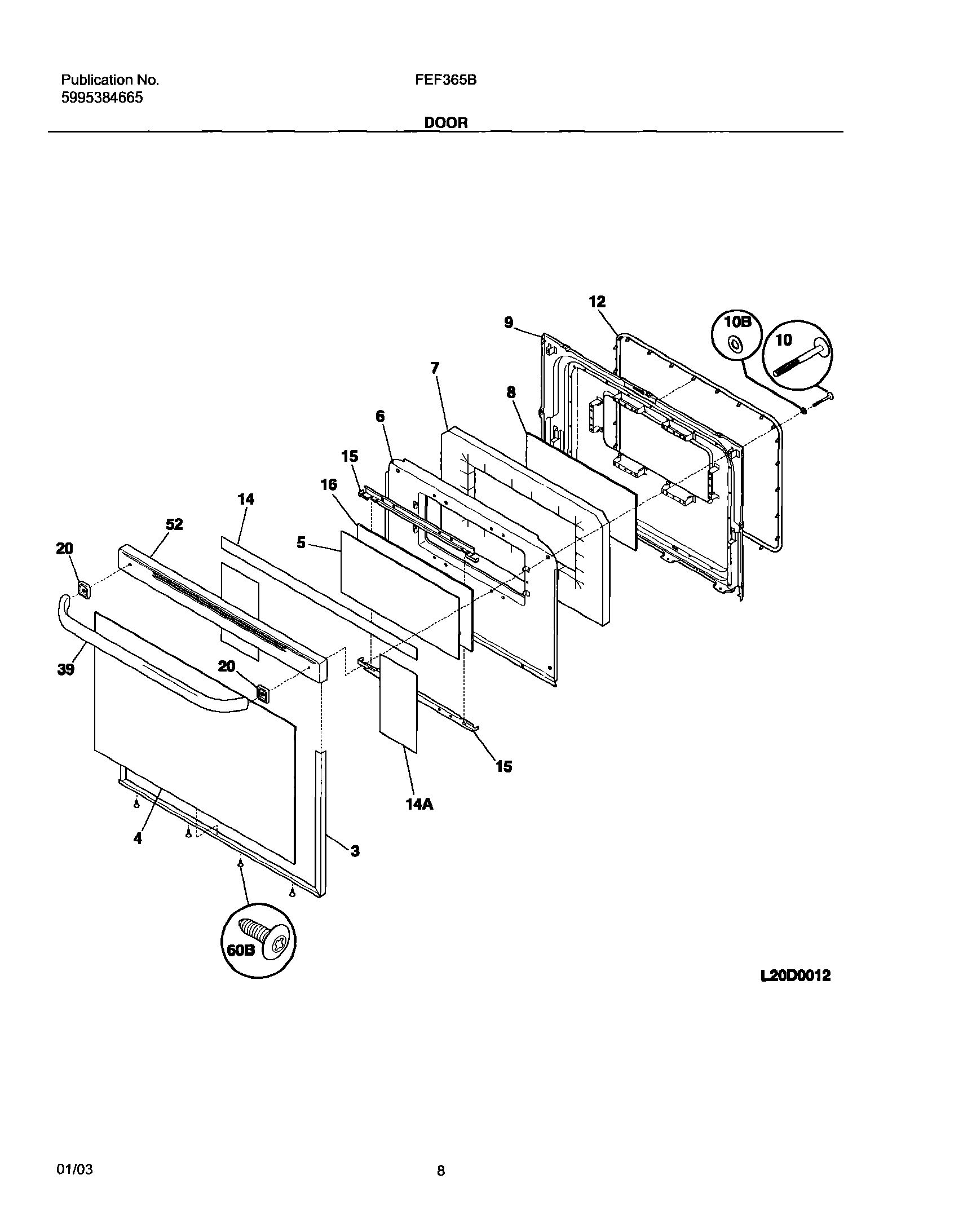 Publication No.
5995384665

FEF365B

DOOR

12
9
10B
10
7
8
6
15
16
14
52
5
20
39
20
15
14A
4
3
60B

L20D0012

01/03

8