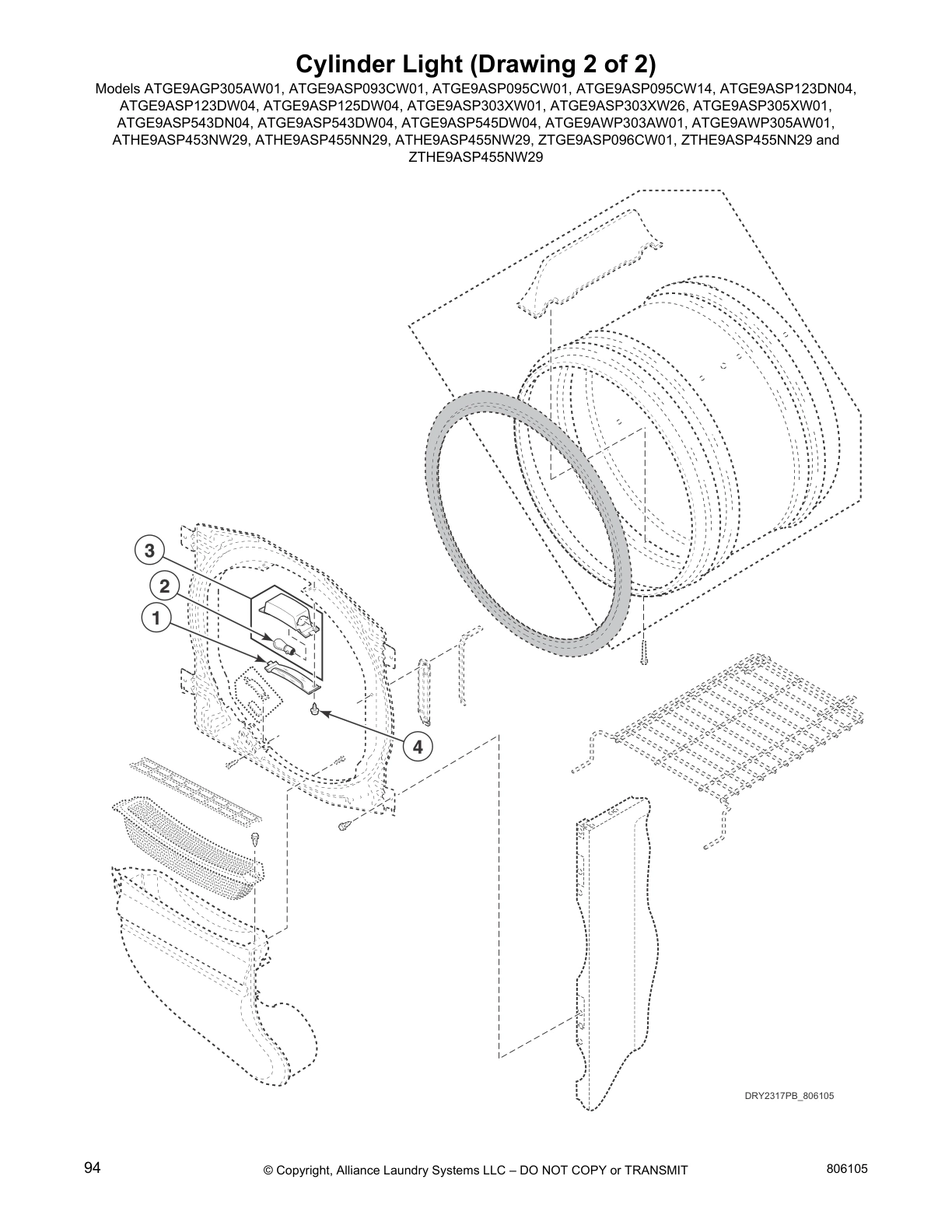 Cylinder Light (Drawing 2 of 2)

Models ATGE9AGP305AW01, ATGE9ASP093CW01, ATGE9ASP095CW01, ATGE9ASP095CW14, ATGE9ASP123DN04, ATGE9ASP123DW04, ATGE9ASP125DW04, ATGE9ASP303XW01, ATGE9ASP303XW26, ATGE9ASP305XW01, ATGE9ASP543DN04, ATGE9ASP543DW04, ATGE9ASP545DW04, ATGE9AWP303AW01, ATGE9AWP305AW01, ATHE9ASP453NW29, ATHE9ASP455NN29, ATHE9ASP455NW29, ZTGE9ASP096CW01, ZTHE9ASP455NN29 and ZTHE9ASP455NW29

3

2

1

4

DRY2317PB_806105

94

© Copyright, Alliance Laundry Systems LLC – DO NOT COPY or TRANSMIT

806105