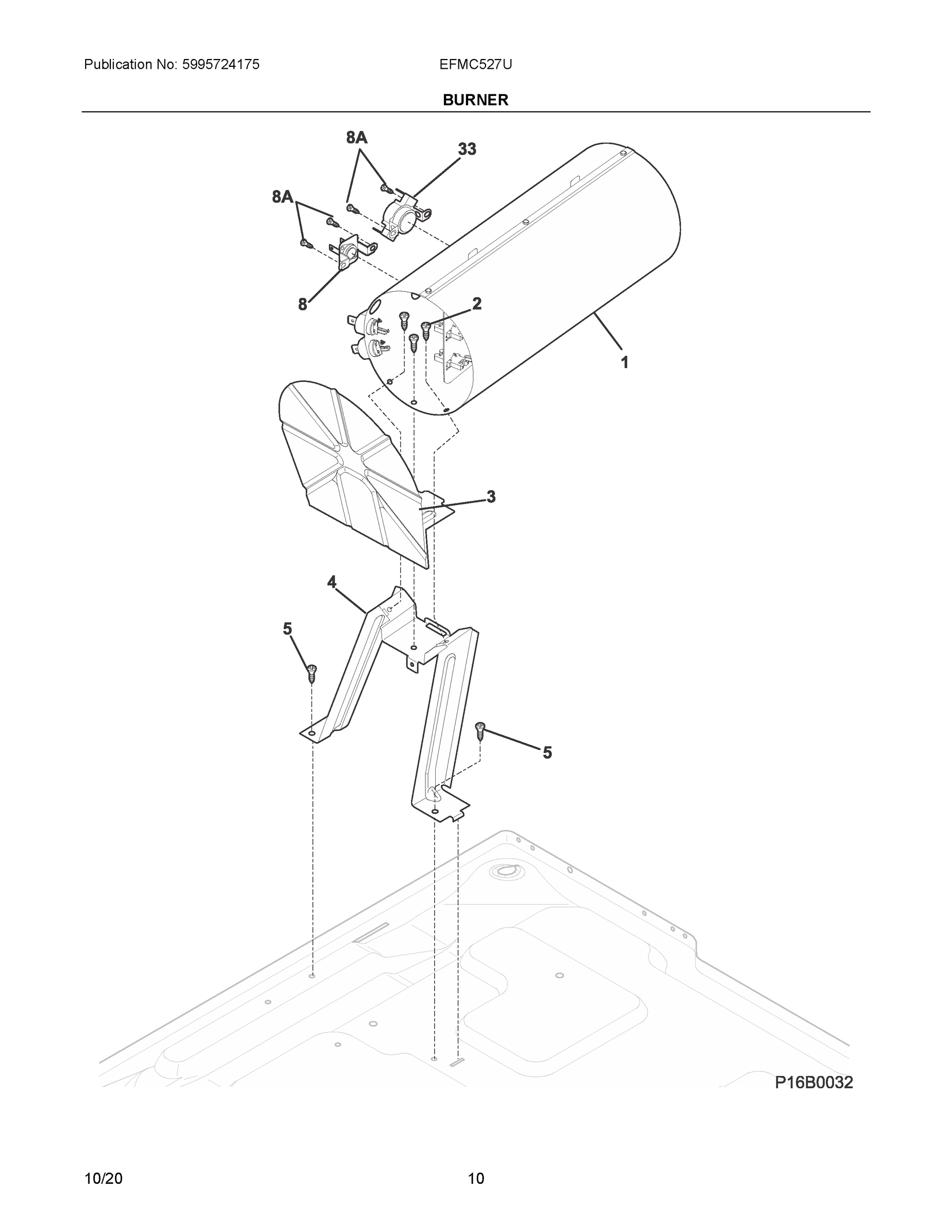 Publication No: 5995724175

EFMC527U

BURNER

8A

33

8A

8

2

1

3

4

5

5

P16B0032

10/20

10