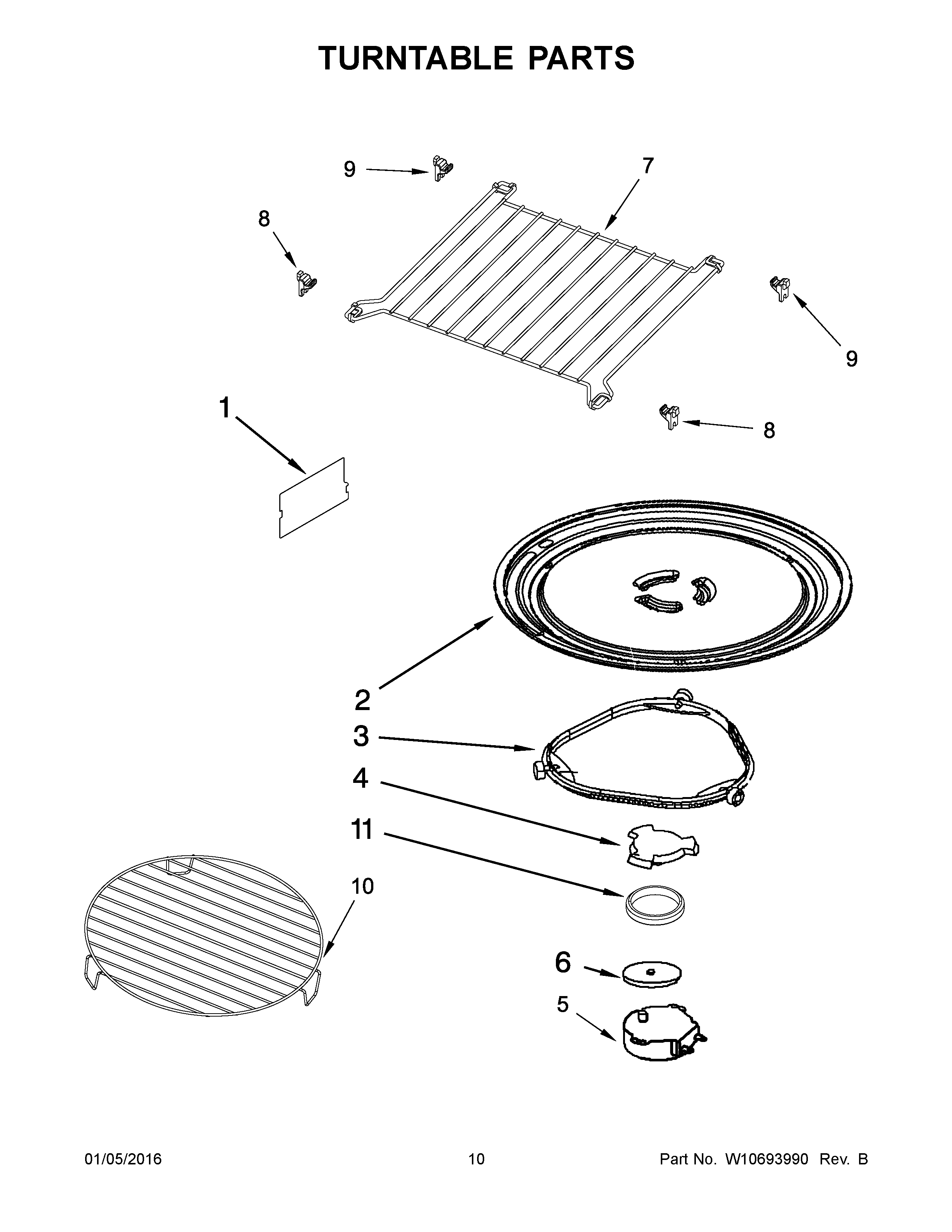 TURNTABLE PARTS

9
7
8
9
1
8
2
3
4
11
10
6
5

01/05/2016
10
Part No. W10693990 Rev. B