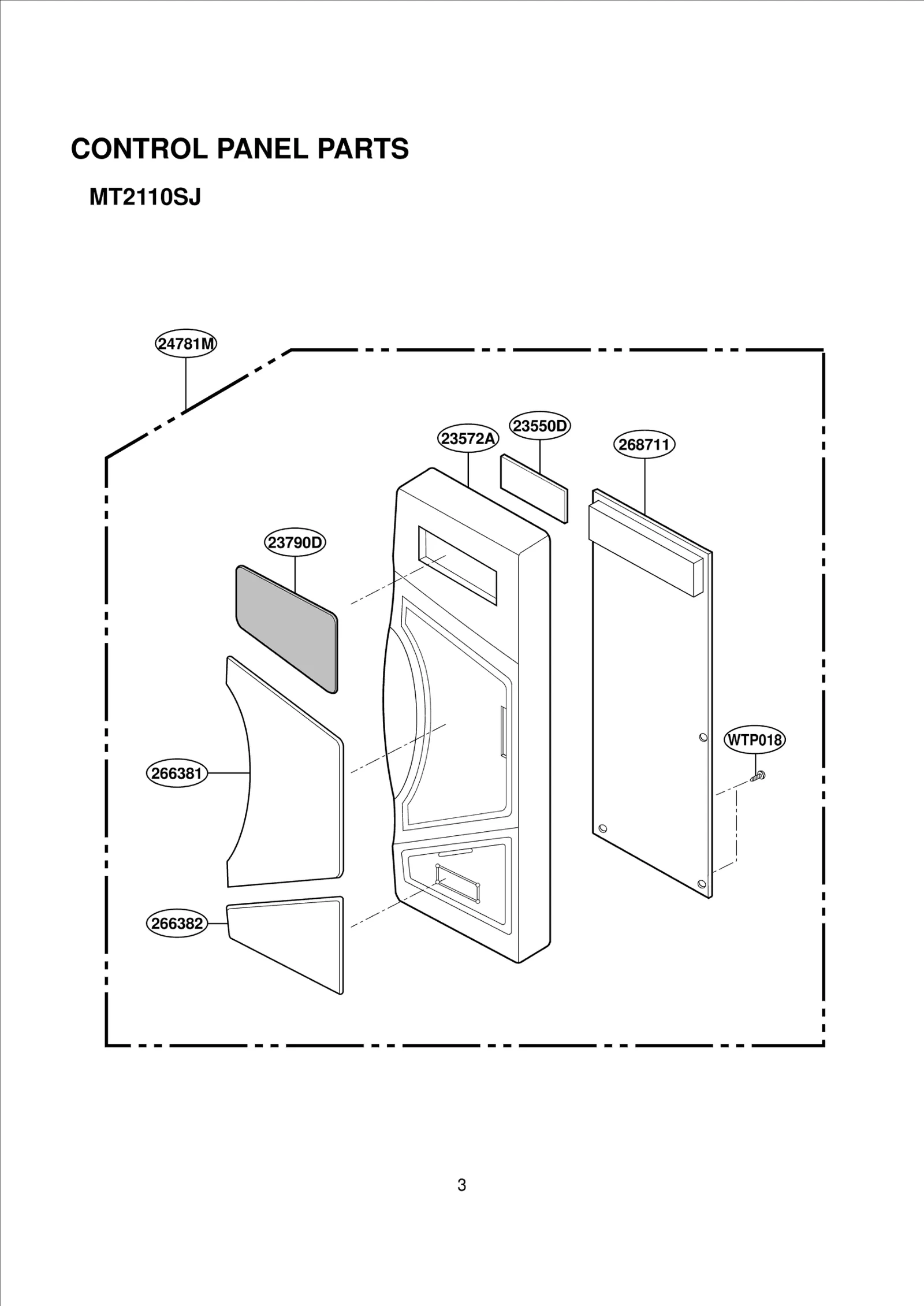 CONTROL PANEL PARTS

MT2110SJ

24781M

23572A

23550D

268711

23790D

WTP018

266381

266382

3