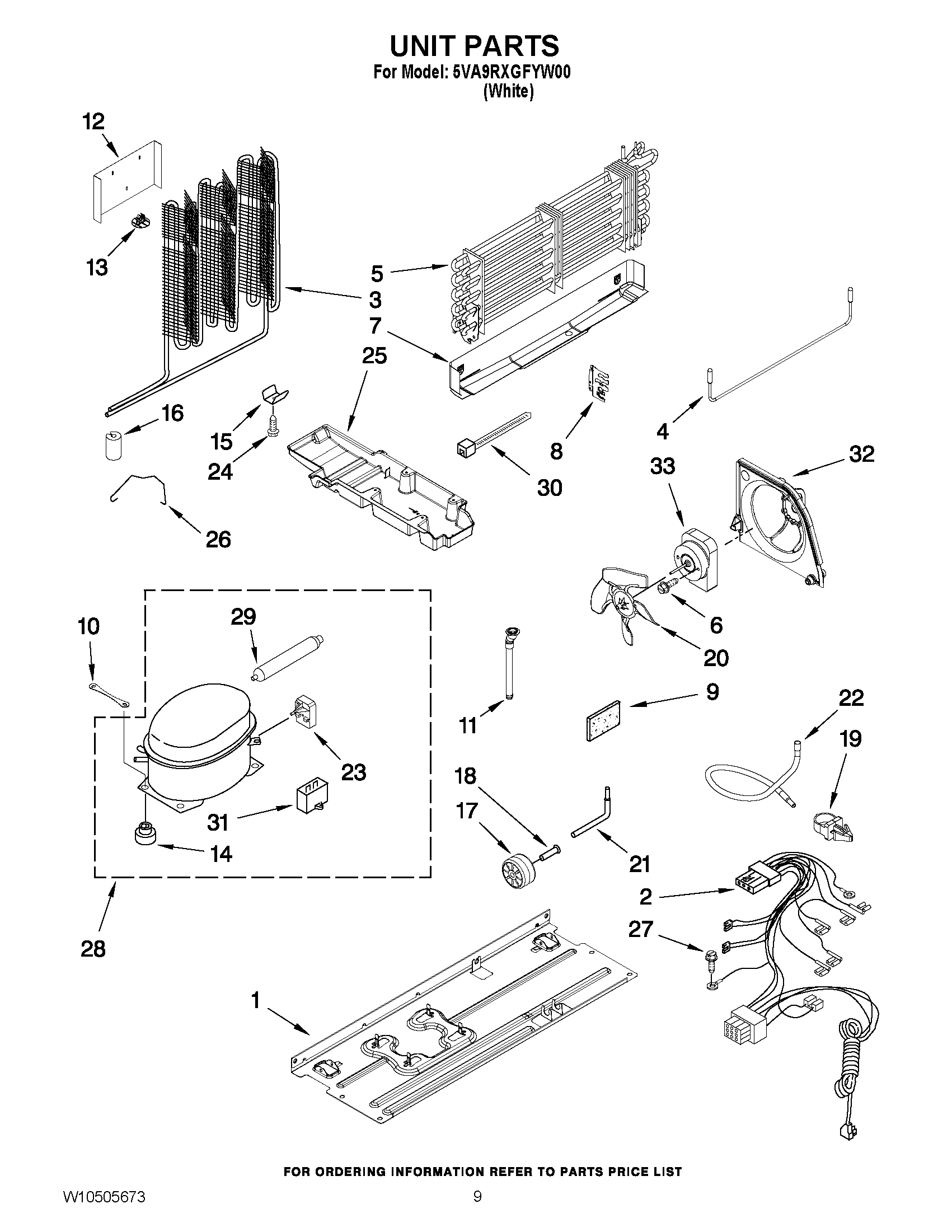 UNIT PARTS
For Model: 5VA9RXGFYW00
(White)

12
13
5
3
7
25
16
15
24
8
4
30
33
32
26
10
29
6
20
11
9
22
19
23
18
17
31
14
21
2
27
28
1

FOR ORDERING INFORMATION REFER TO PARTS PRICE LIST

W10505673
9