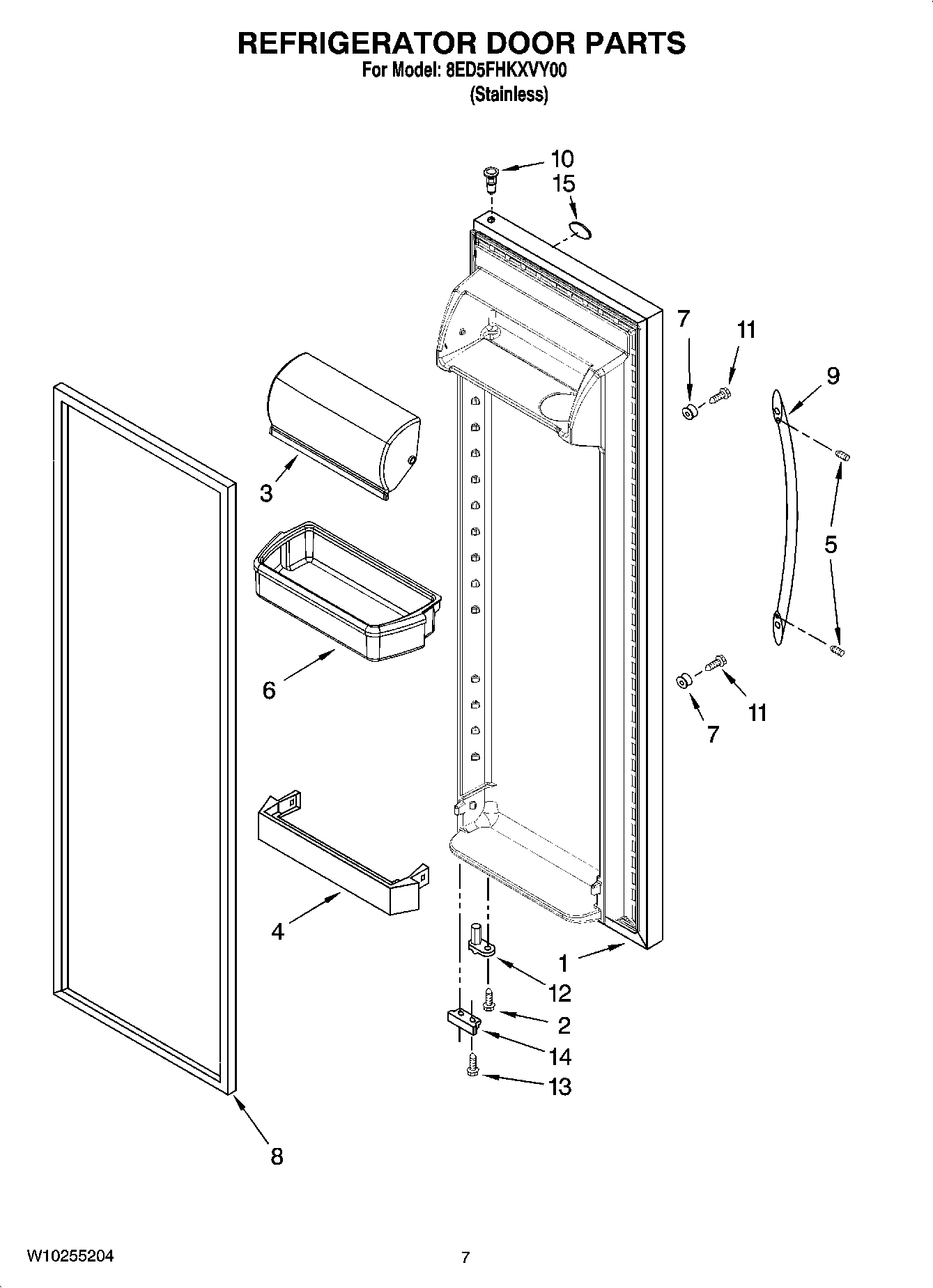 REFRIGERATOR DOOR PARTS
For Model: 8ED5FHKXVY00
(Stainless)

10
15
7
11
9
3
5
6
11
7
4
1
12
2
14
13
8

W10255204
7