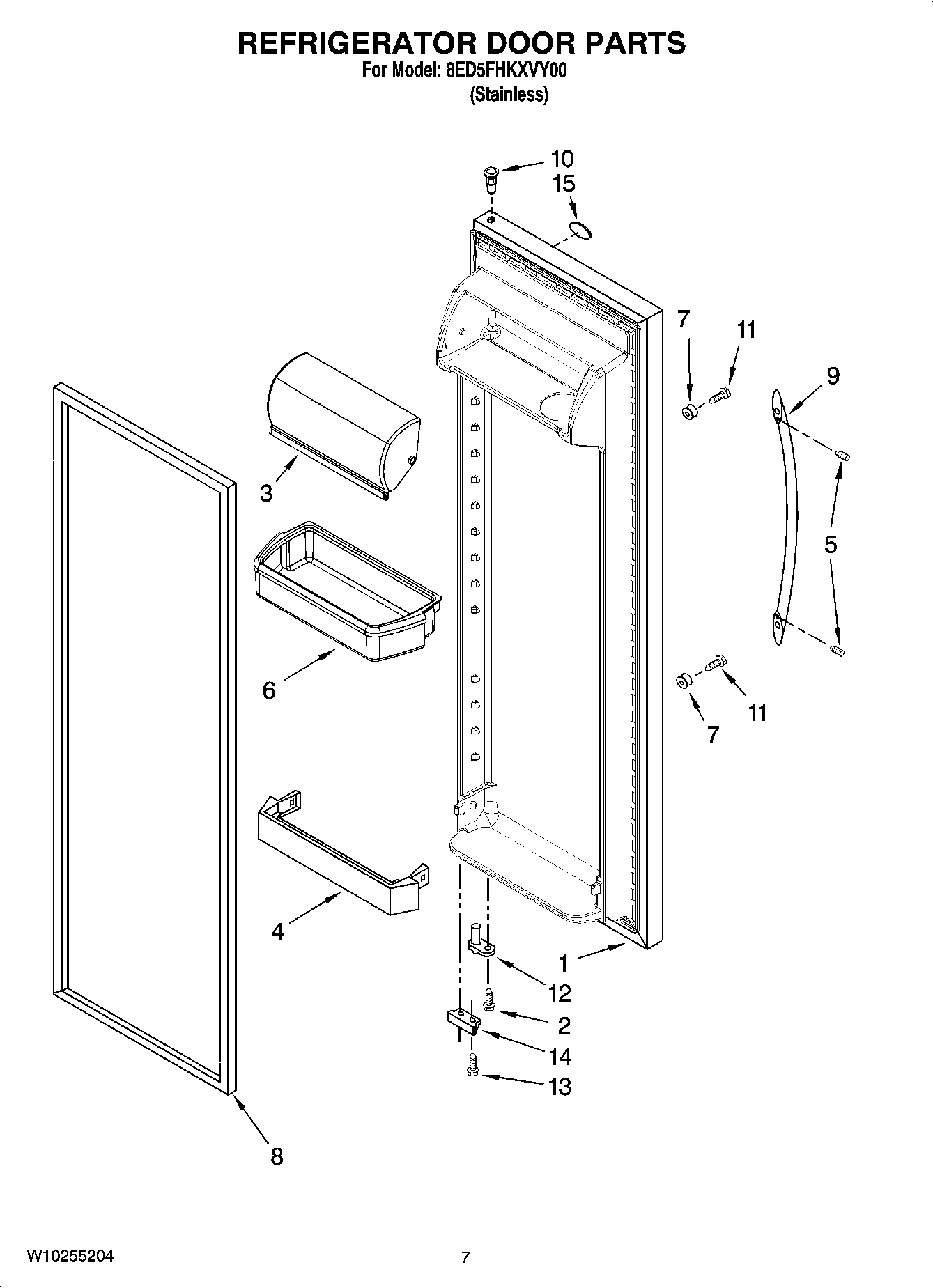 REFRIGERATOR DOOR PARTS
For Model: 8ED5FHKXVY00
(Stainless)

10
15
7
11
9
3
5
6
11
7
4
1
12
2
14
13
8

W10255204
7