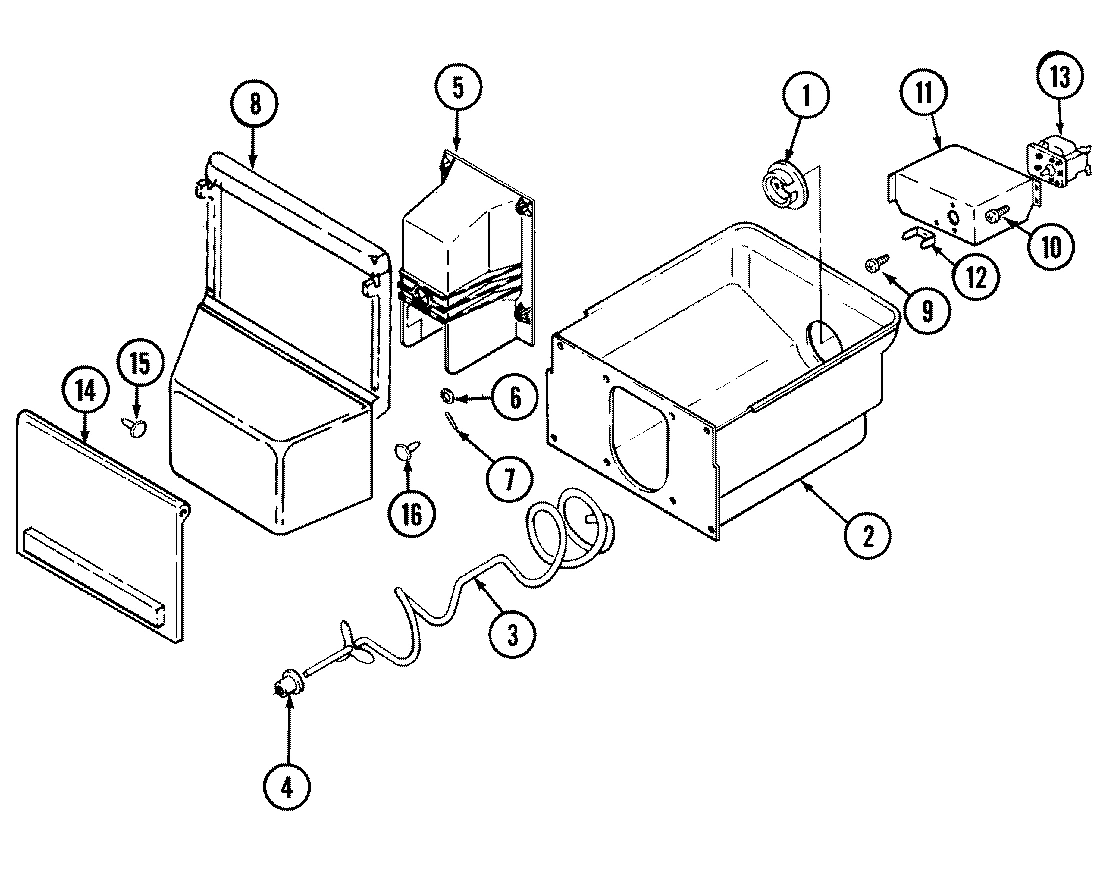 8
5
1
11
13
10
12
9
15
14
6
7
16
2
3
4