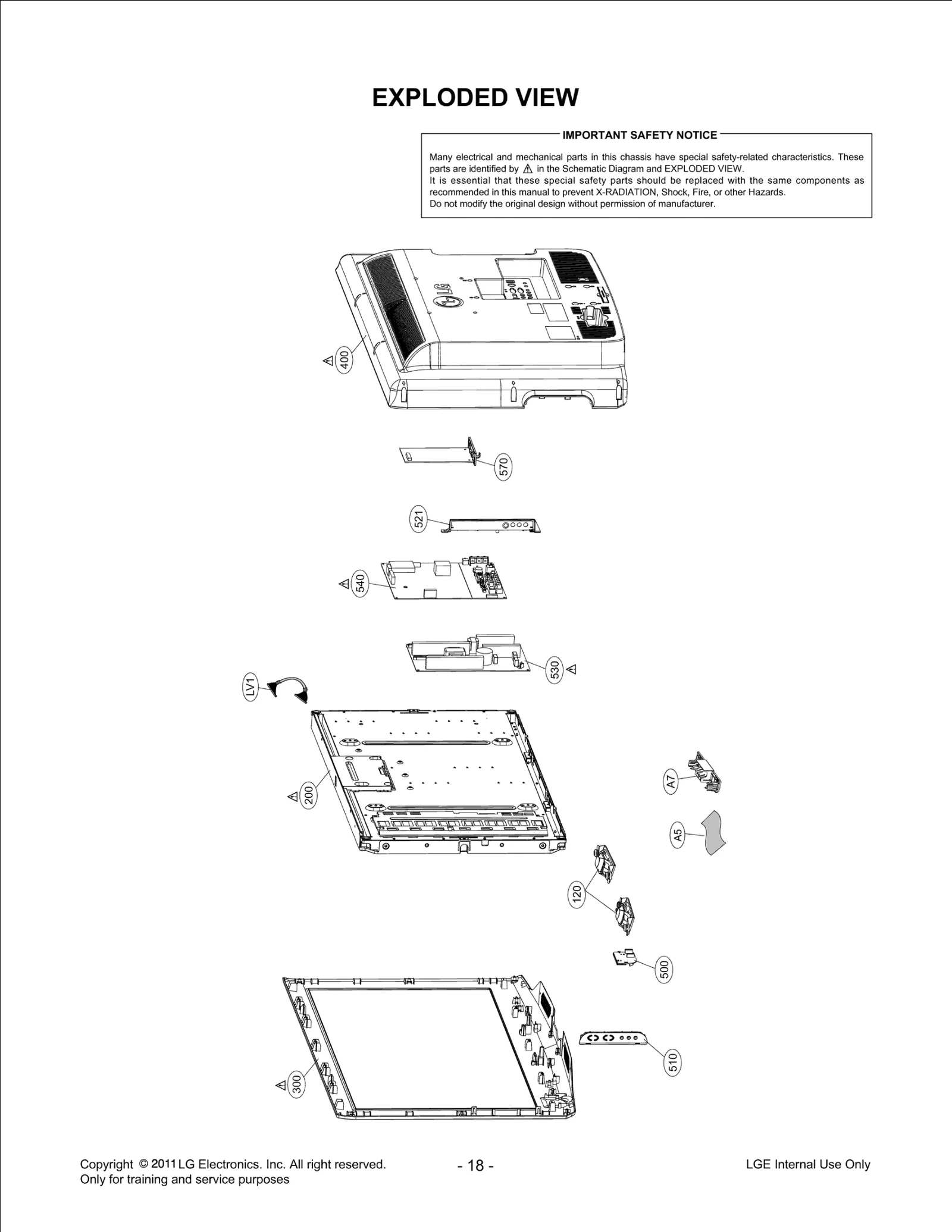 EXPLODED VIEW

IMPORTANT SAFETY NOTICE

Many electrical and mechanical parts in this chassis have special safety-related characteristics. These parts are identified by ⚠ in the Schematic Diagram and EXPLODED VIEW.
It is essential that these special safety parts should be replaced with the same components as recommended in this manual to prevent X-RADIATION, Shock, Fire, or other Hazards.
Do not modify the original design without permission of manufacturer.

LG

400

570

521

540

530

LV1

200

A7

A5

120

500

510

300

Copyright © 2011 LG Electronics. Inc. All right reserved.
Only for training and service purposes

- 18 -

LGE Internal Use Only