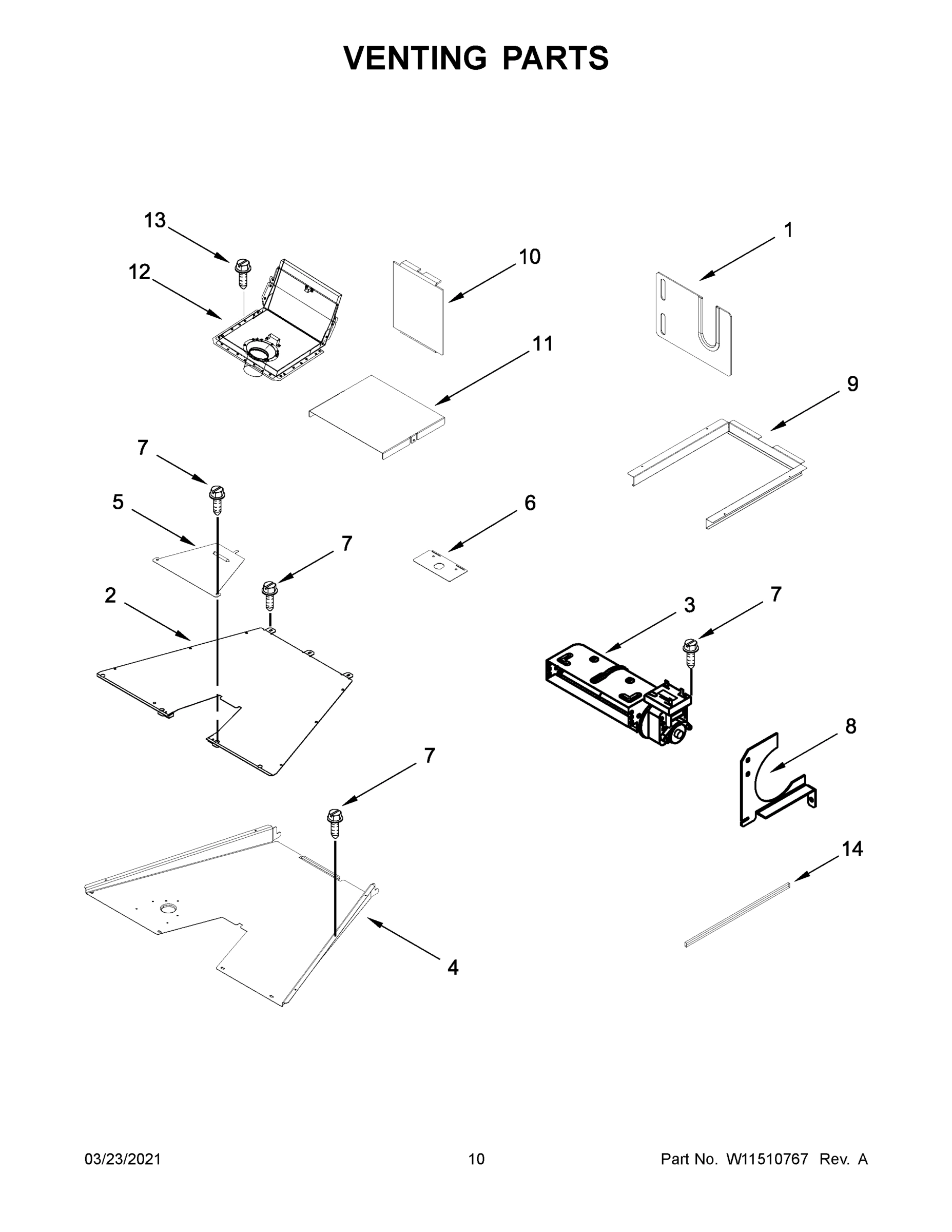 VENTING PARTS

13

12

10

1

11

9

7

5

6

7

2

3

7

8

7

14

4

03/23/2021

10

Part No. W11510767 Rev. A