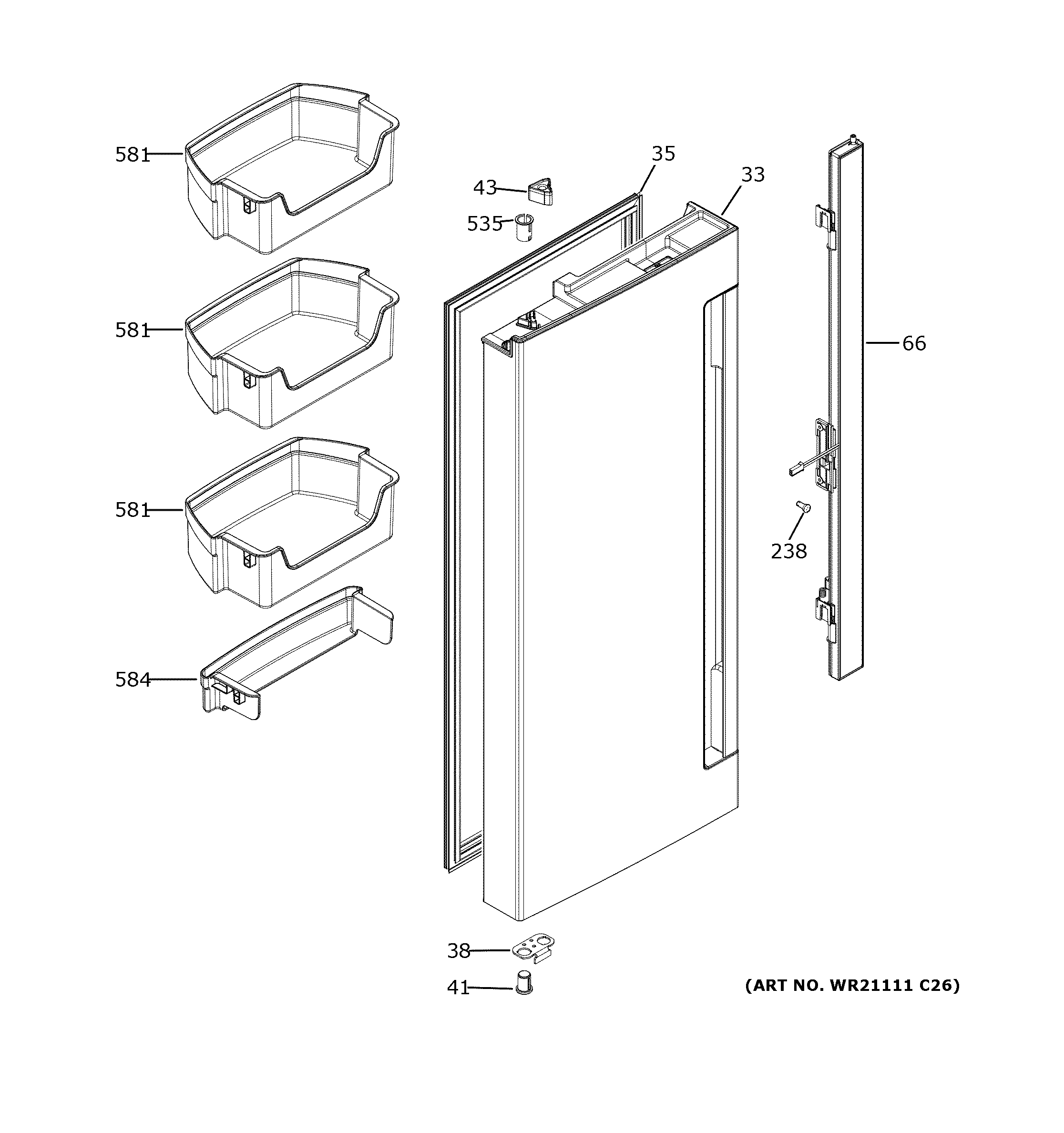 581
35
33
43
535
581
66
581
238
584
38
41
(ART NO. WR21111 C26)