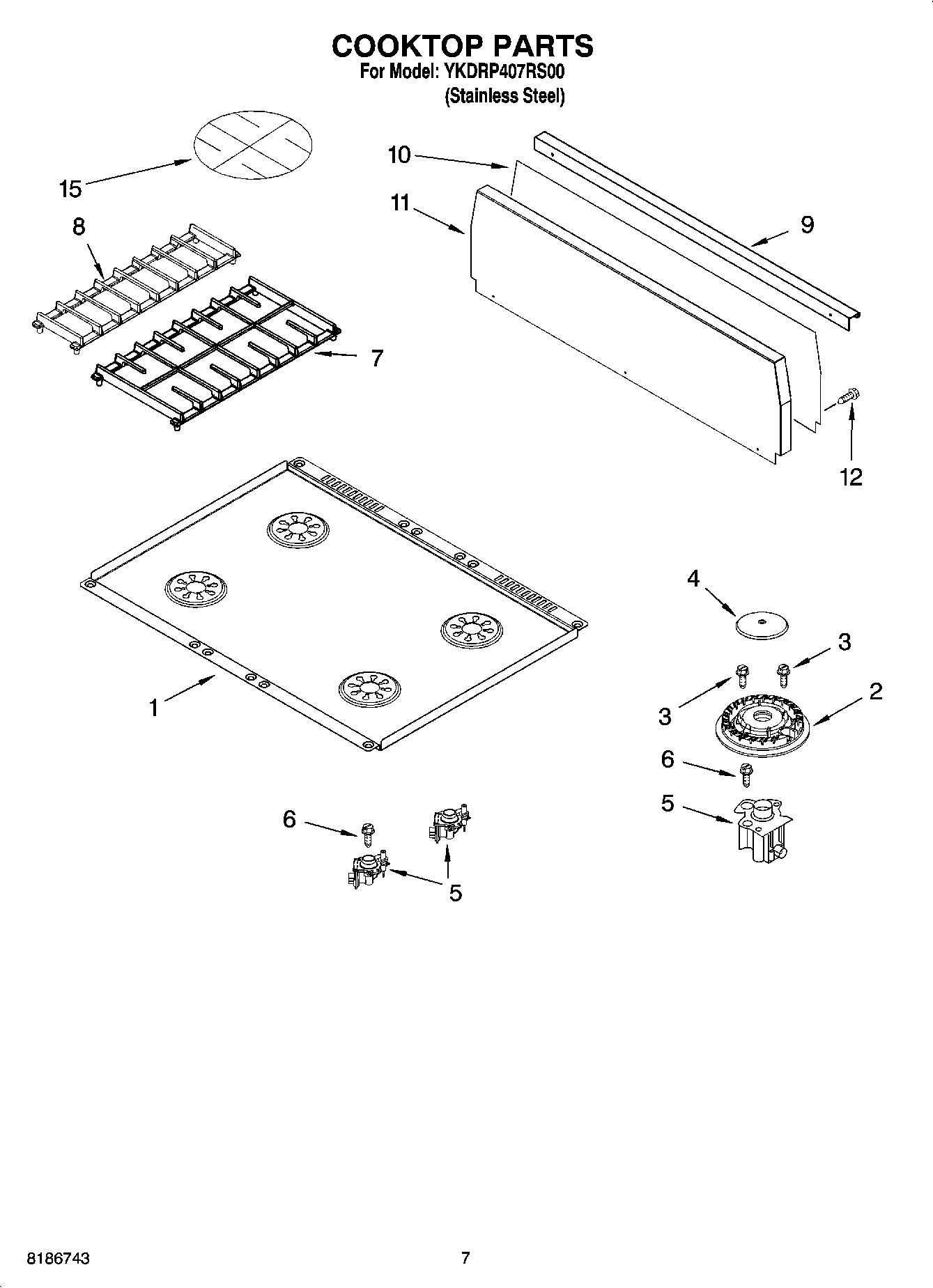 COOKTOP PARTS
For Model: YKDRP407RS00
(Stainless Steel)

15
10
11
9
8
7
12
4
3
3
2
1
6
5
6
5

8186743
7