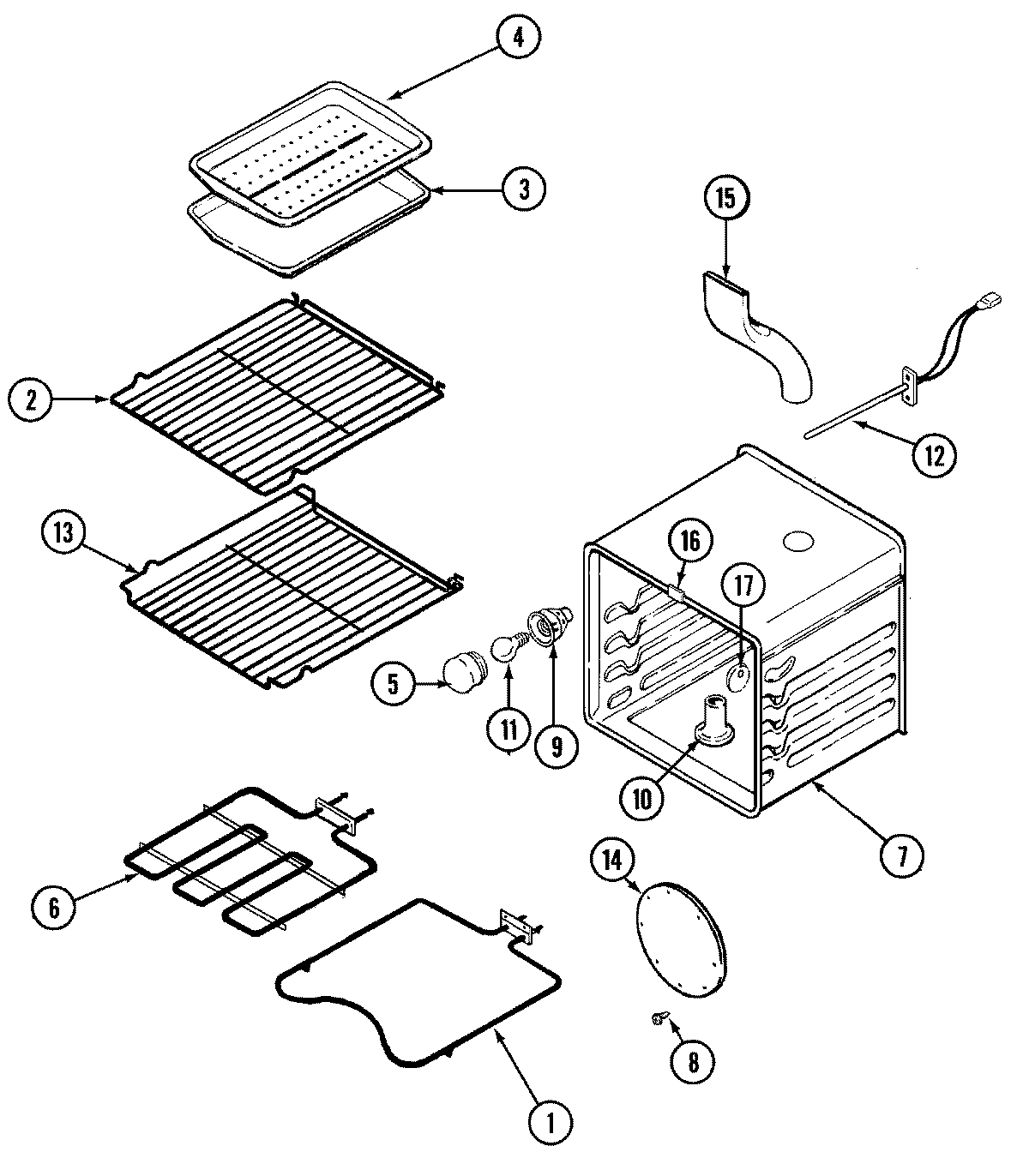 4
3
15
2
12
13
16
17
5
11
9
10
7
6
14
8
1