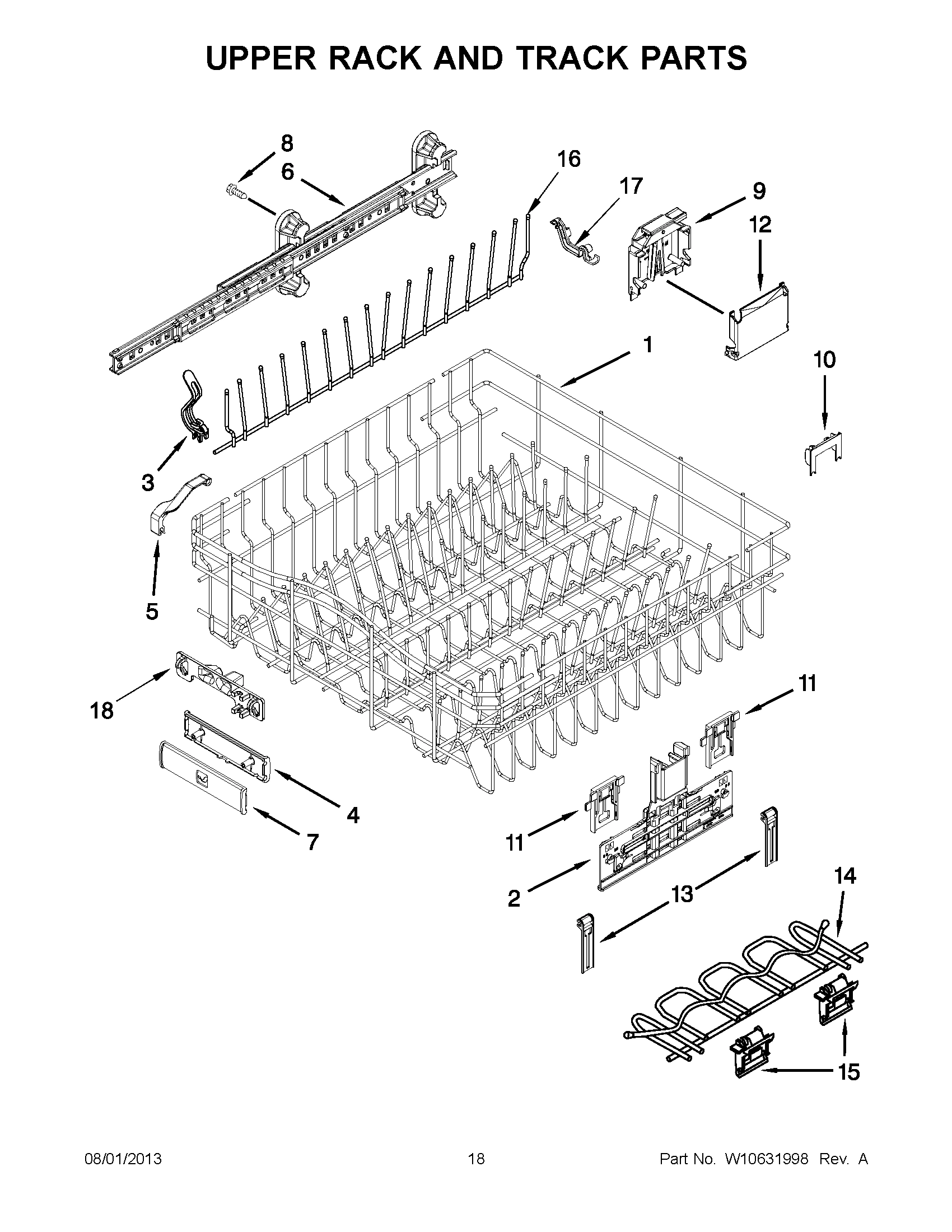 UPPER RACK AND TRACK PARTS

8
6
16
17
9
12
1
10
3
5
18
11
4
7
11
2
13
14
15

08/01/2013
18
Part No. W10631998 Rev. A