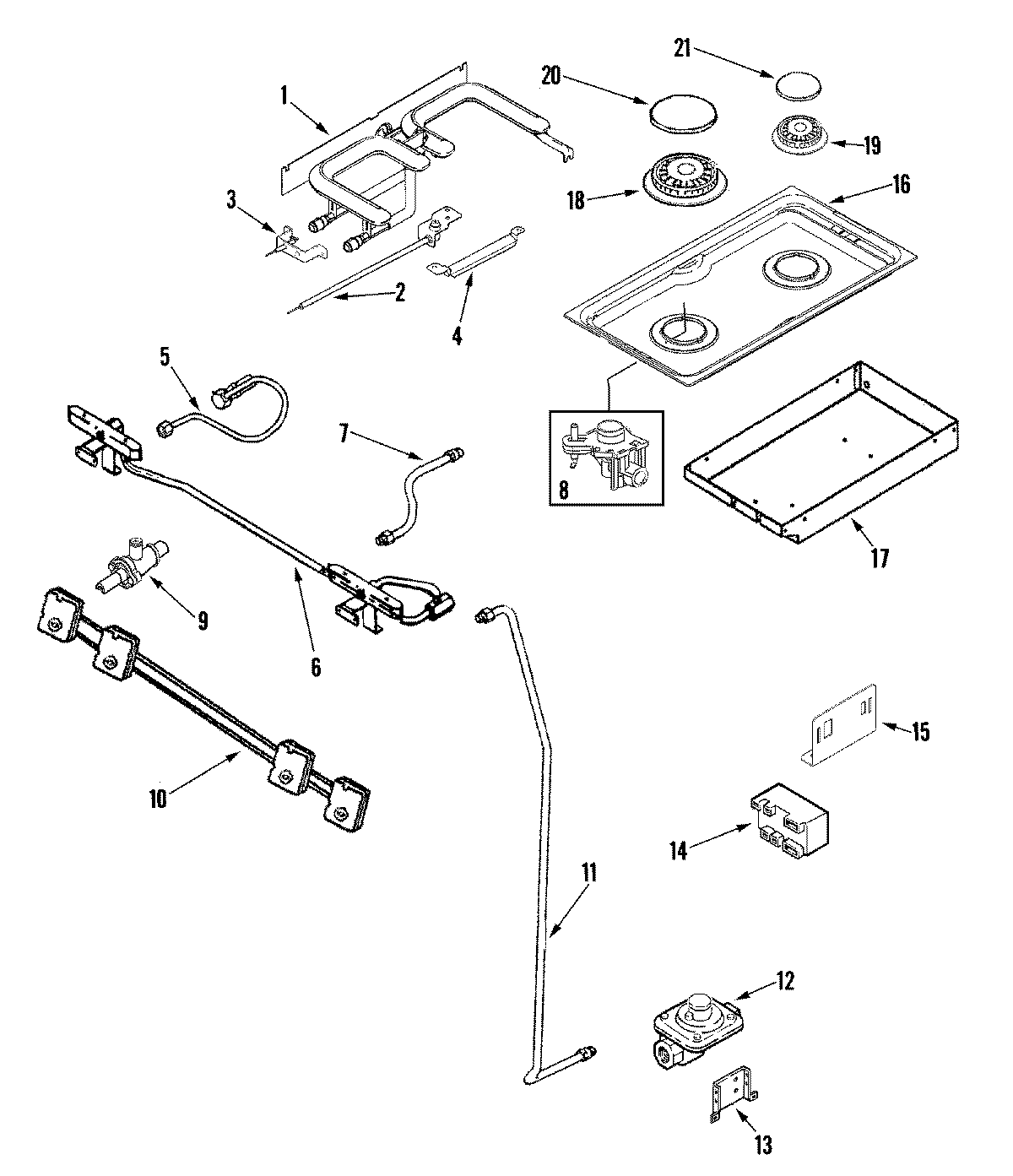 1
20
21
19
18
16
3
2
4
5
7
8
17
9
6
10
15
14
11
12
13