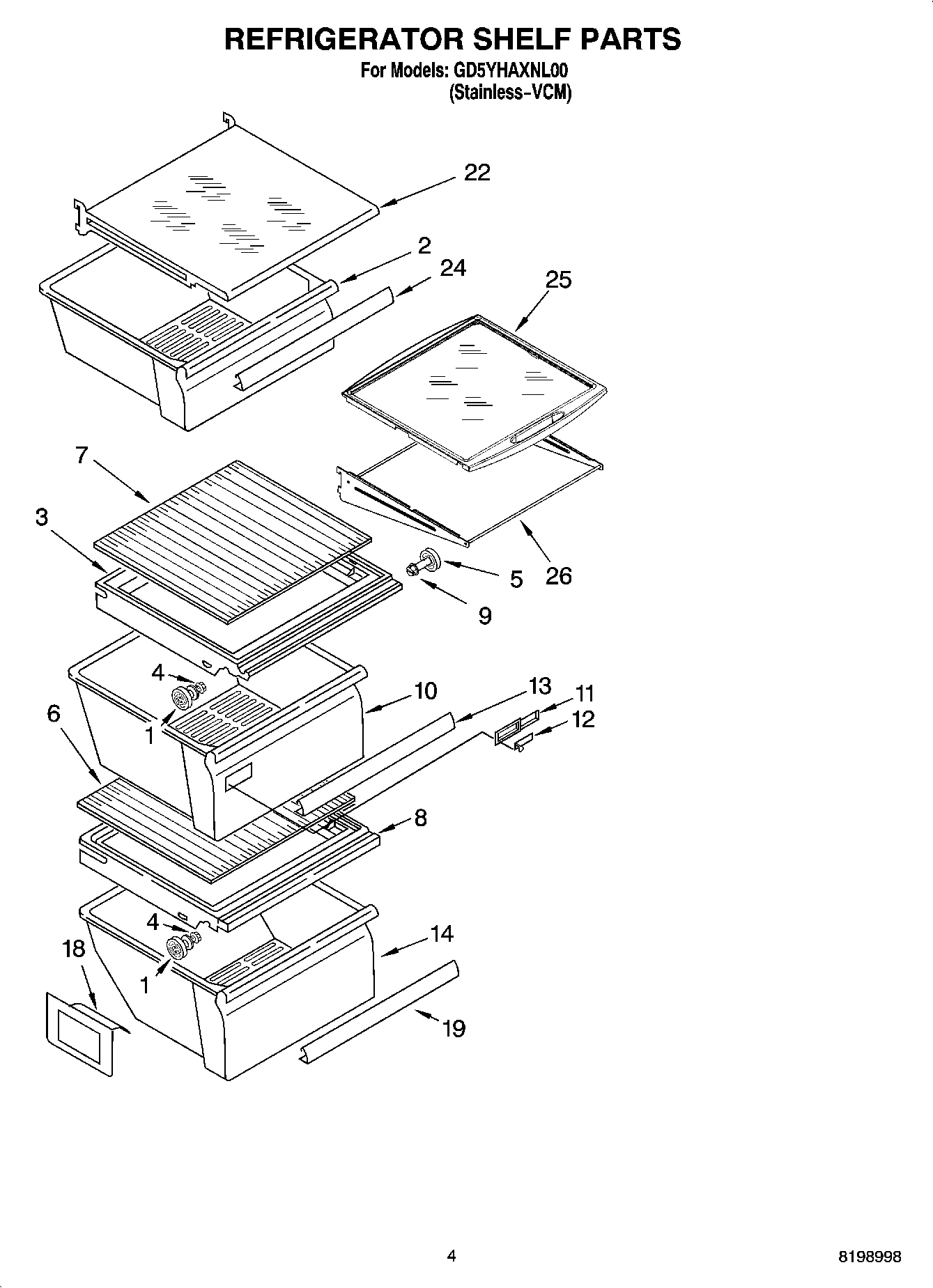 REFRIGERATOR SHELF PARTS

For Models: GD5YHAXNL00
(Stainless-VCM)

22
2
24
25
7
3
5
26
9
4
10
13
11
12
1
6
8
4
14
18
1
19

4

8198998