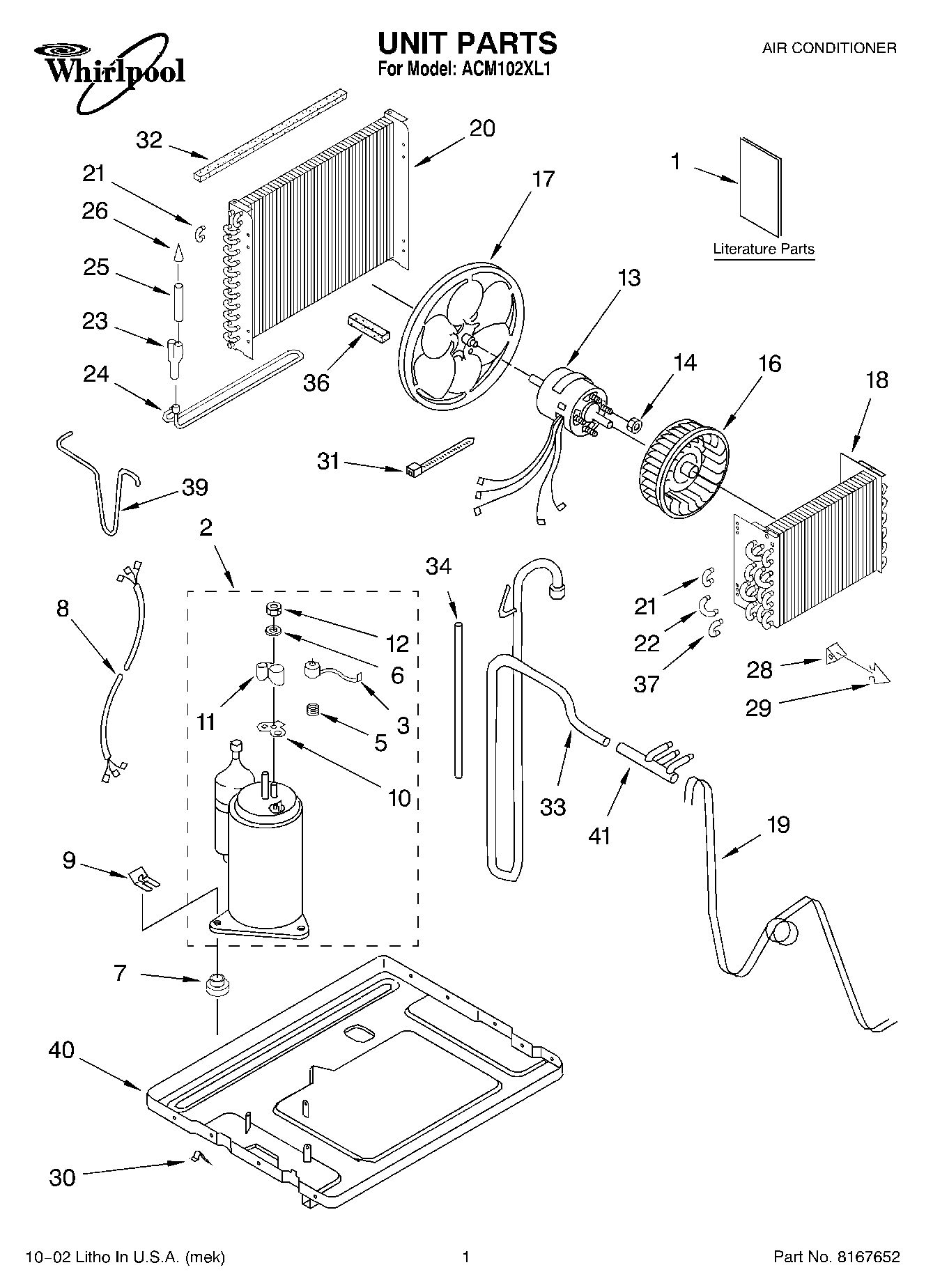 Whirlpool

UNIT PARTS
For Model: ACM102XL1

AIR CONDITIONER

32
20
21
26
25
23
24
17
1
Literature Parts
13
36
14
16
18
31
39
2
8
34
12
6
11
3
5
10
21
22
37
28
29
33
41
19
9
7
40
30

10–02 Litho In U.S.A. (mek)

1

Part No. 8167652