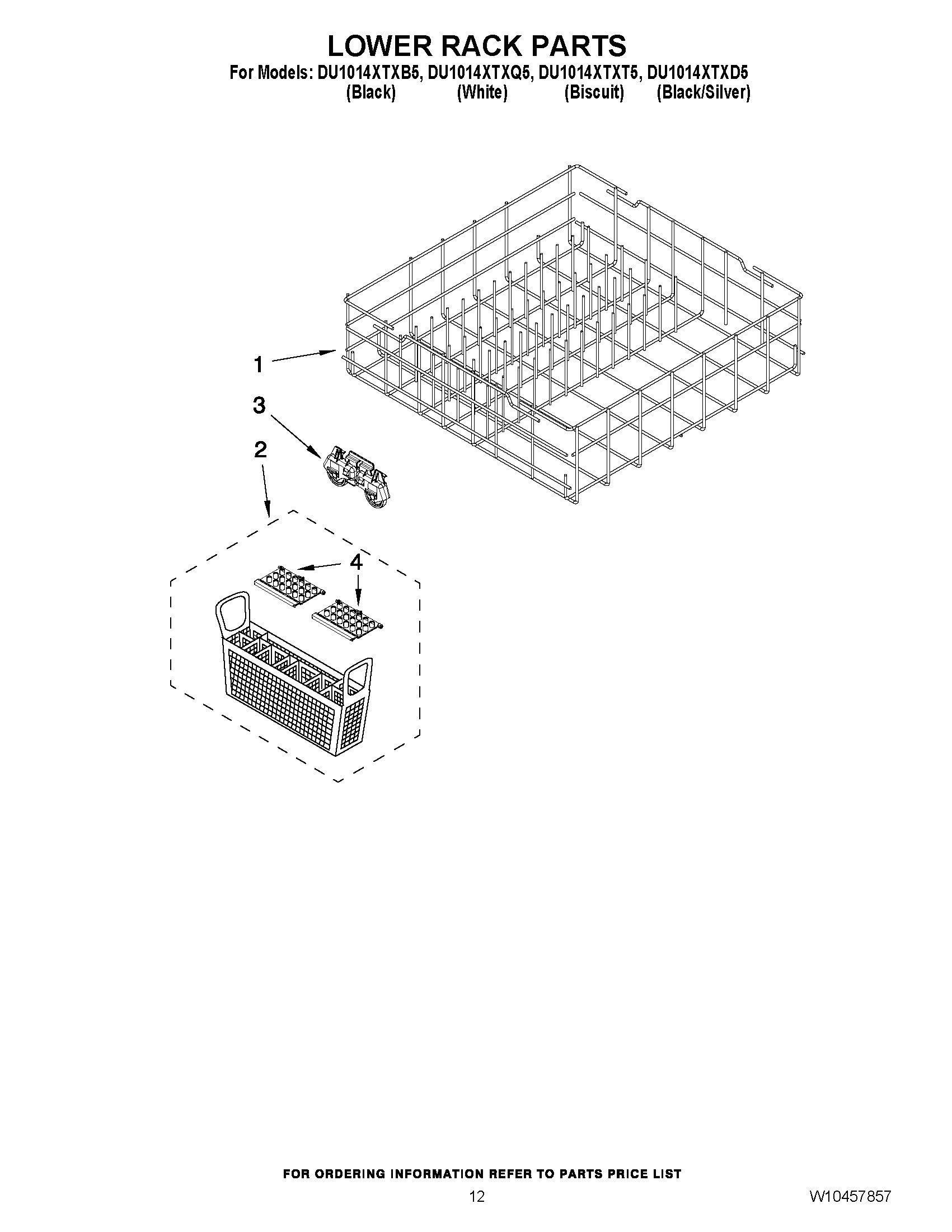 LOWER RACK PARTS

For Models: DU1014XTXB5, DU1014XTXQ5, DU1014XTXT5, DU1014XTXD5
(Black) (White) (Biscuit) (Black/Silver)

1

3

2

4

FOR ORDERING INFORMATION REFER TO PARTS PRICE LIST

12

W10457857