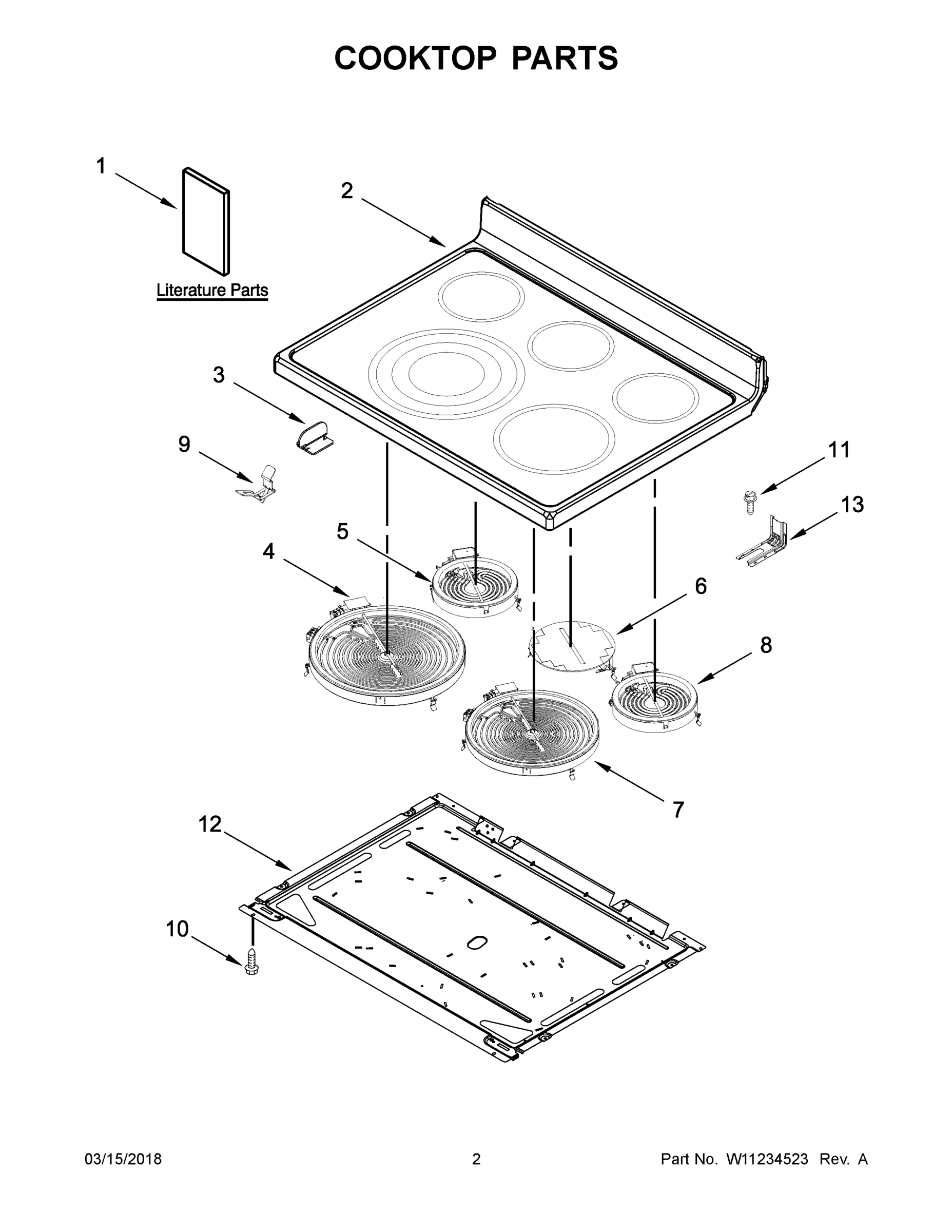 COOKTOP PARTS

1

Literature Parts

2

3

9

11

13

5

4

6

8

7

12

10

03/15/2018

2

Part No. W11234523 Rev. A