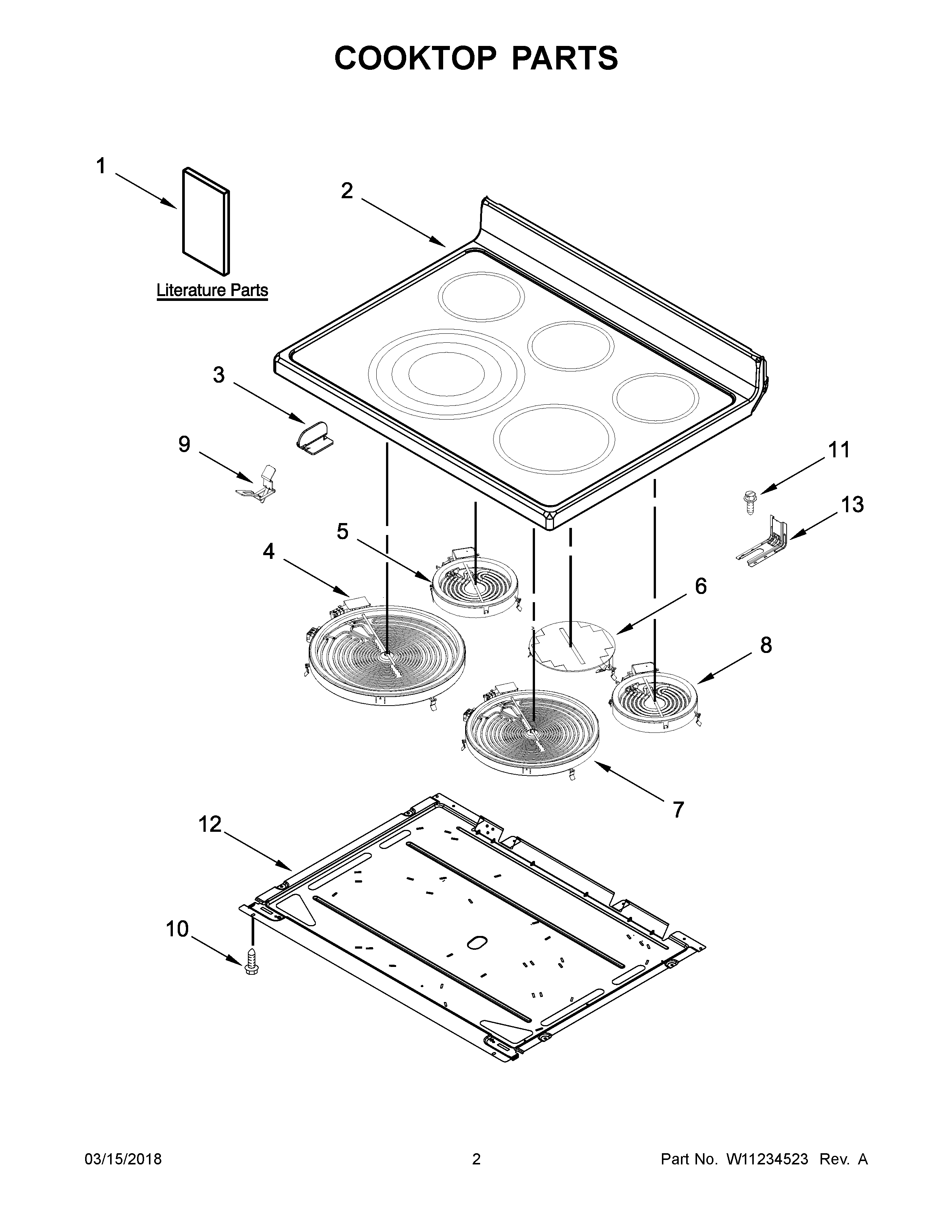 COOKTOP PARTS

1

Literature Parts

2

3

9

11

13

5

4

6

8

7

12

10

03/15/2018

2

Part No. W11234523 Rev. A