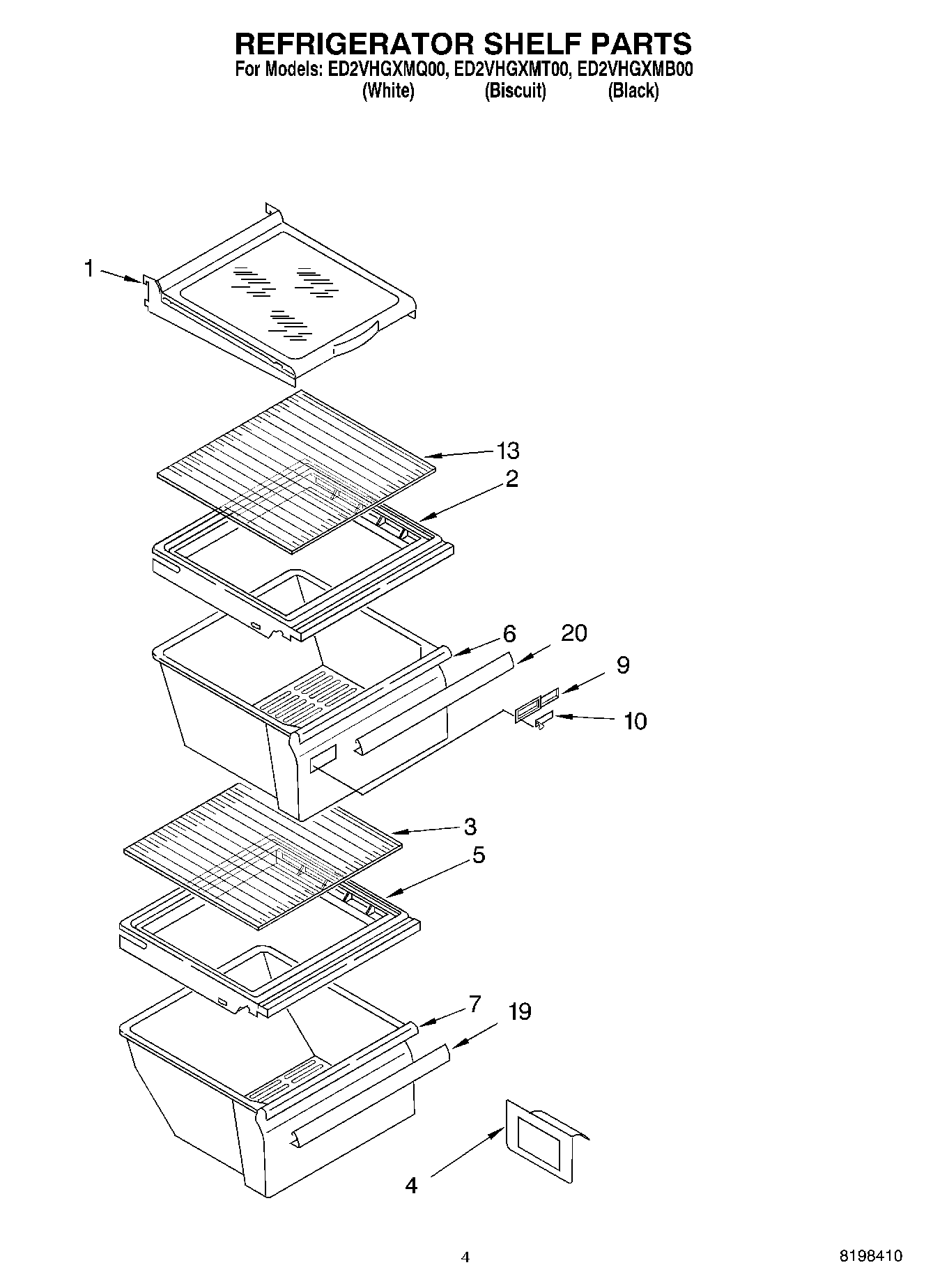 REFRIGERATOR SHELF PARTS
For Models: ED2VHGXMQ00, ED2VHGXMT00, ED2VHGXMB00
(White) (Biscuit) (Black)

1
13
2
6
20
9
10
3
5
7
19
4

4
8198410