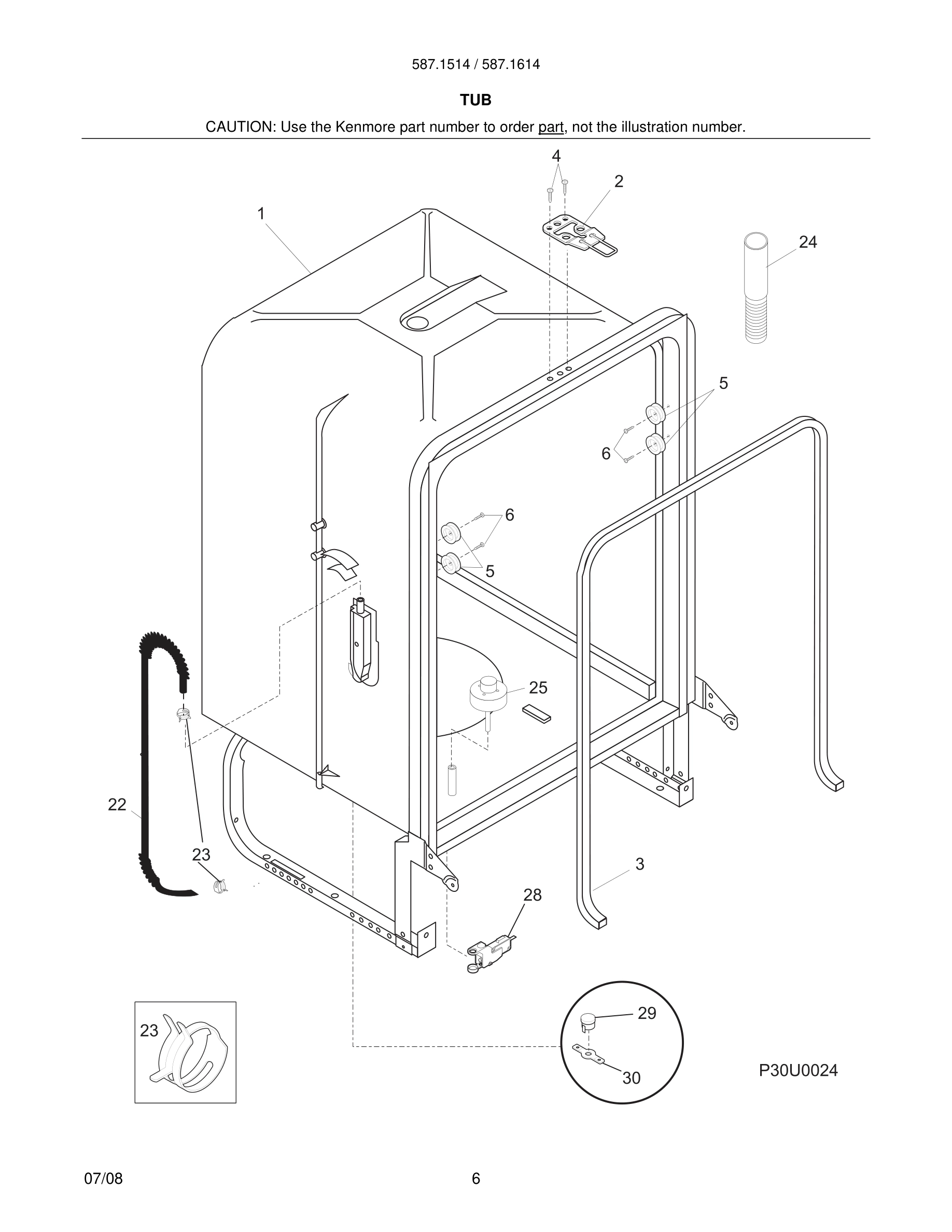 587.1514 / 587.1614

TUB

CAUTION: Use the Kenmore part number to order part, not the illustration number.

4
2
1
24
5
6
6
5
25
22
23
3
28
23
29
30
P30U0024

07/08
6