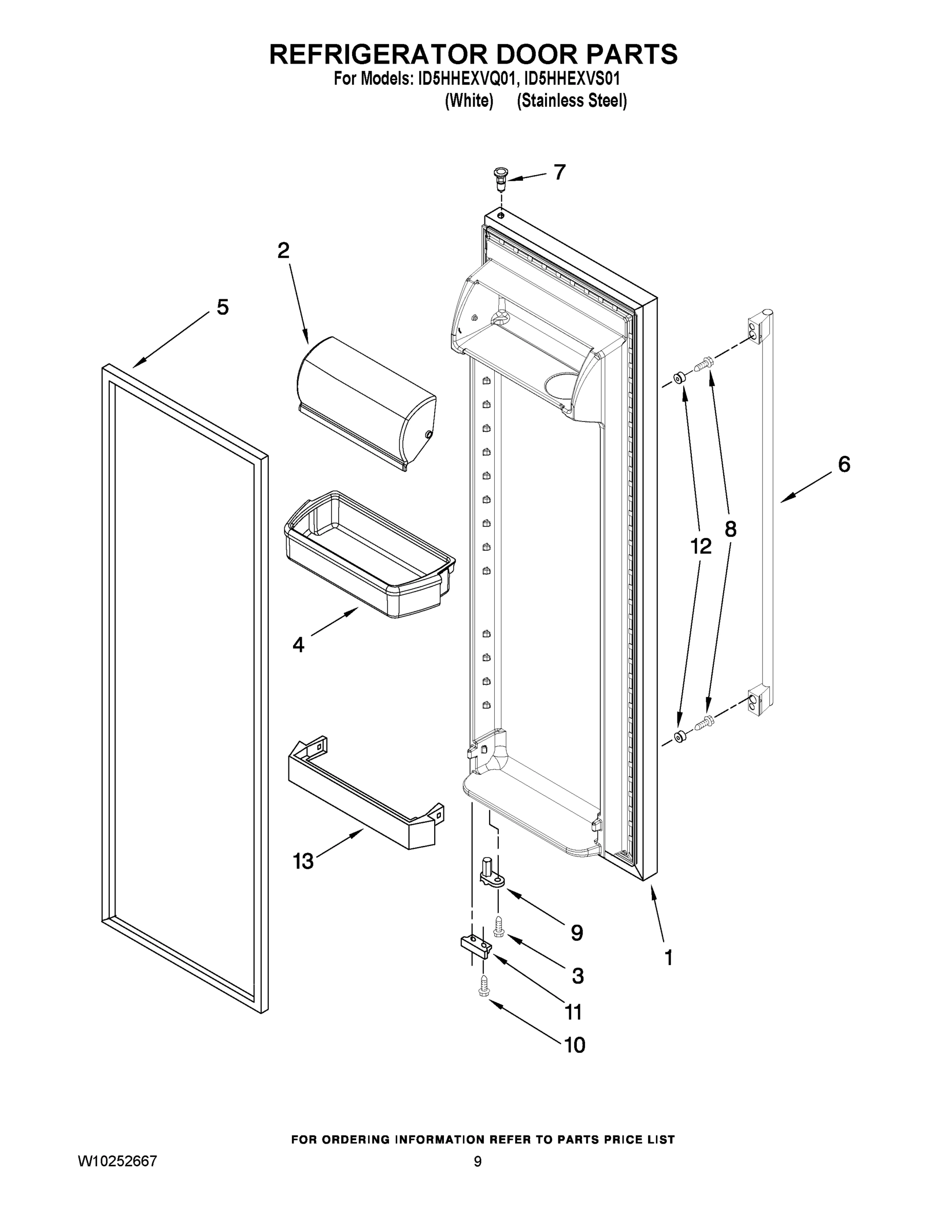 REFRIGERATOR DOOR PARTS

For Models: ID5HHEXVQ01, ID5HHEXVS01
(White) (Stainless Steel)

7

2

5

6

12

8

4

13

9

3

1

11

10

FOR ORDERING INFORMATION REFER TO PARTS PRICE LIST

W10252667

9