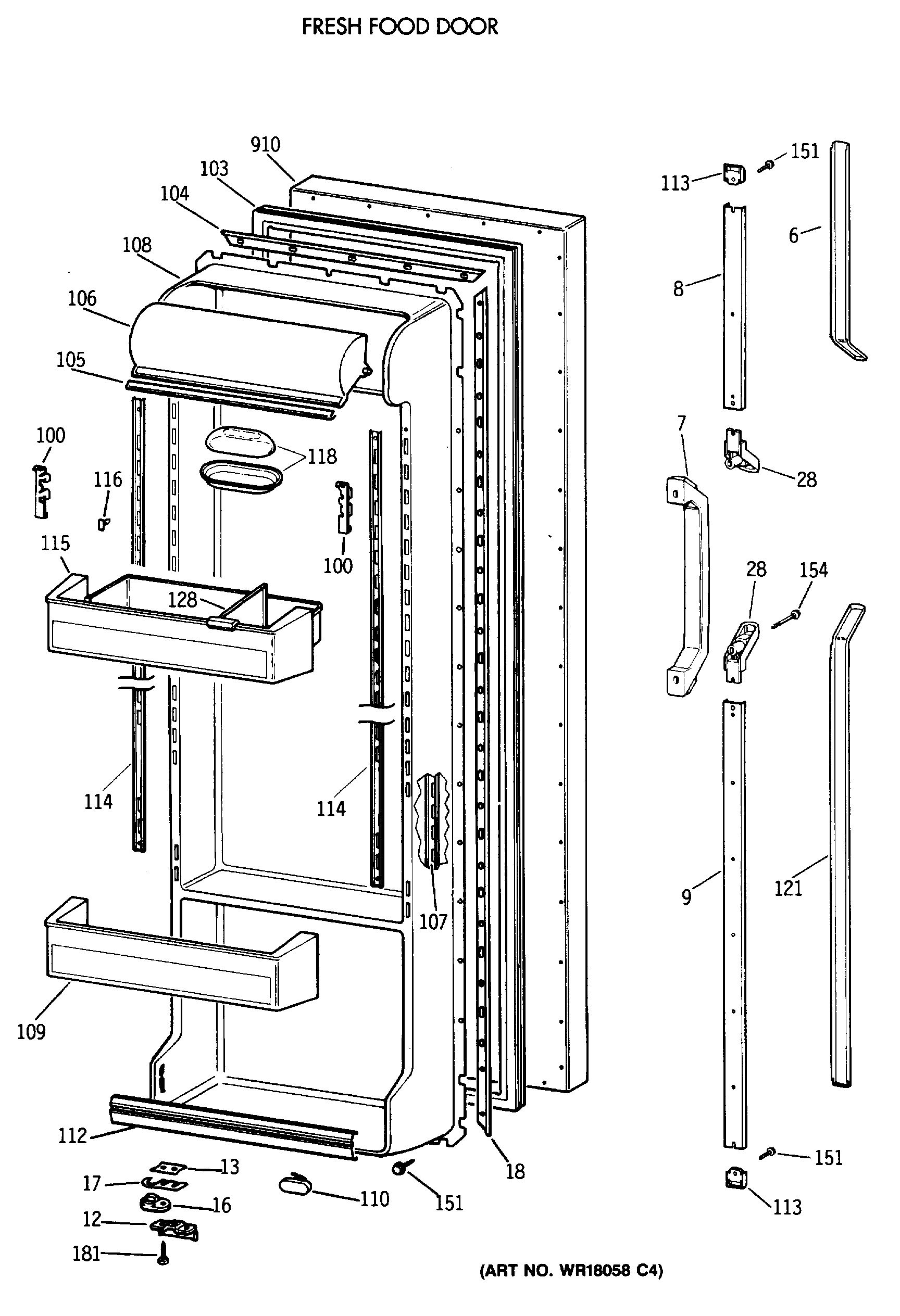 FRESH FOOD DOOR

910
103
104
108
106
105
100
116
118
100
115
128
114
114
107
109
112
13
17
16
12
181
110
151
18
113
151
6
8
7
28
28
154
9
121
151
113

(ART NO. WR18058 C4)