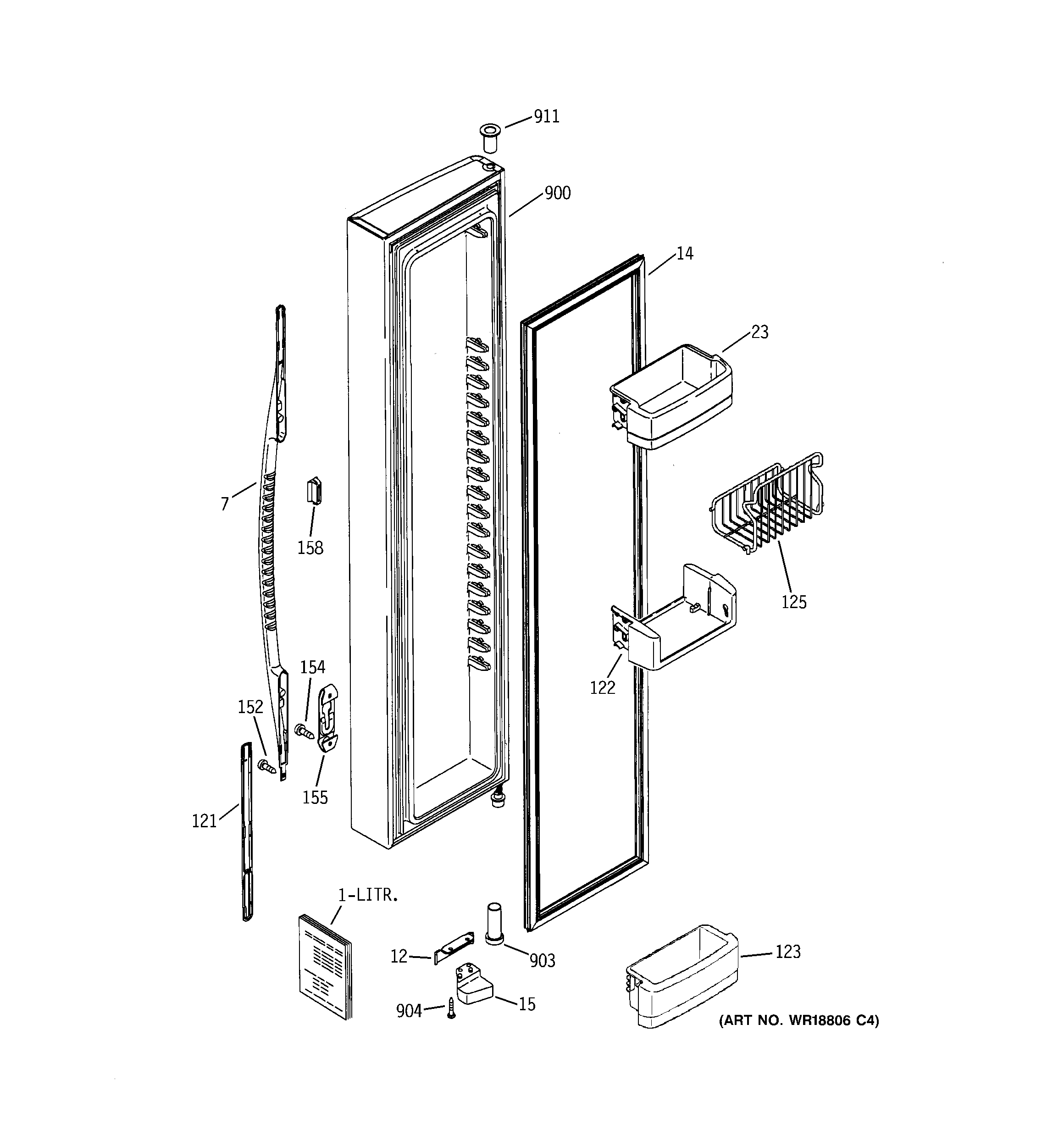 911

900

14

23

7

158

125

154

152

122

155

121

1-LITR.

12

903

123

904

15

(ART NO. WR18806 C4)