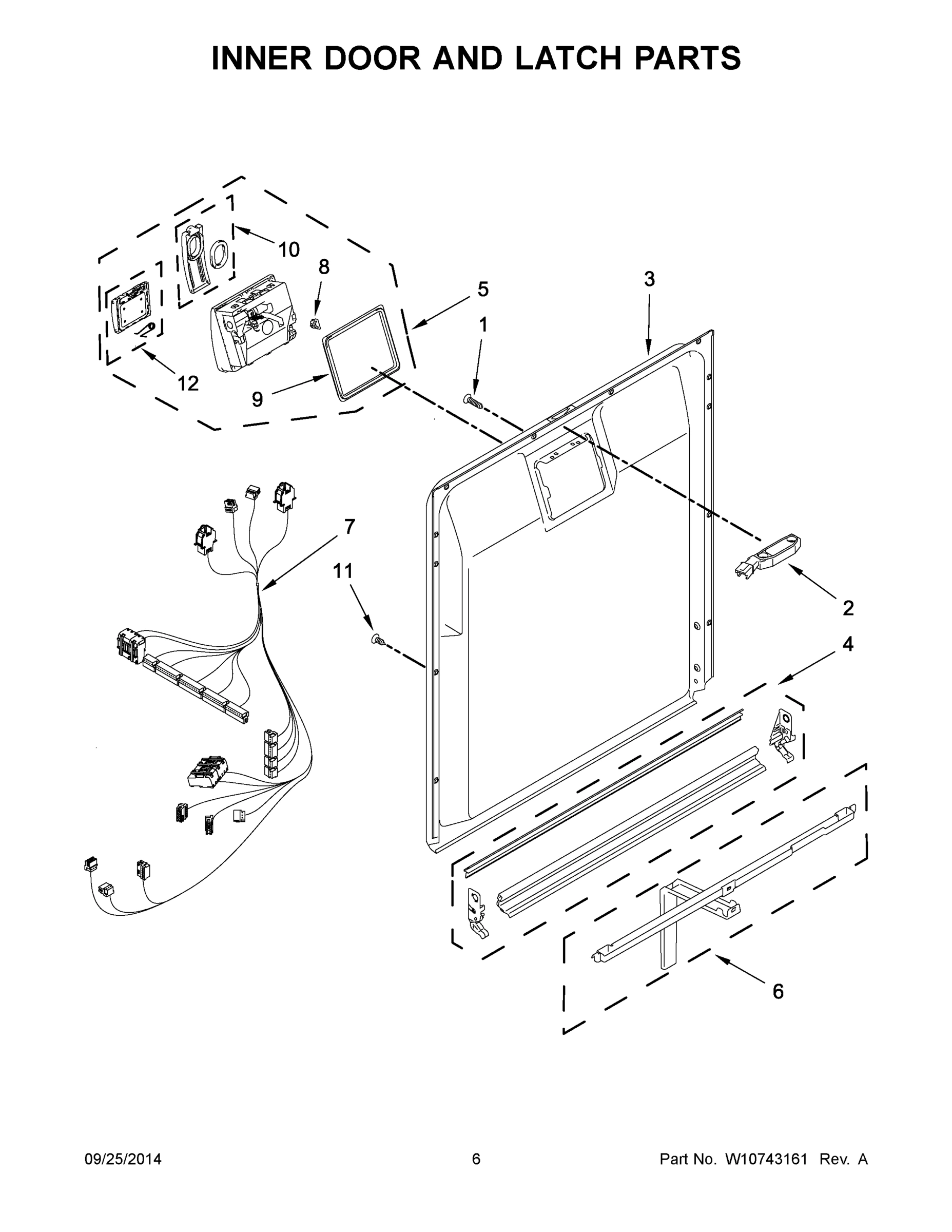 INNER DOOR AND LATCH PARTS

10
8
5
3
1
12
9
7
11
2
4
6

09/25/2014
6
Part No. W10743161 Rev. A