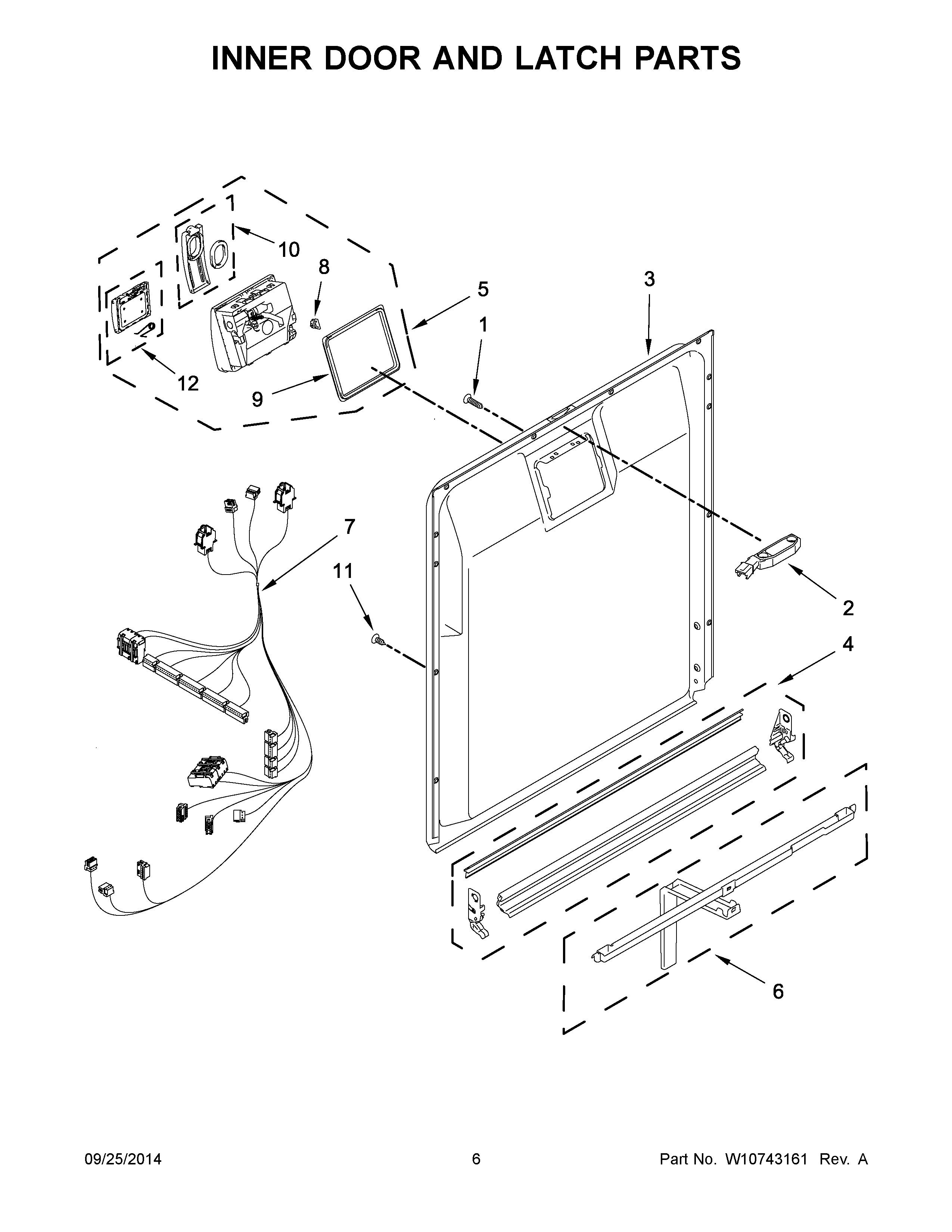 INNER DOOR AND LATCH PARTS

10
8
5
3
1
12
9
7
11
2
4
6

09/25/2014
6
Part No. W10743161 Rev. A