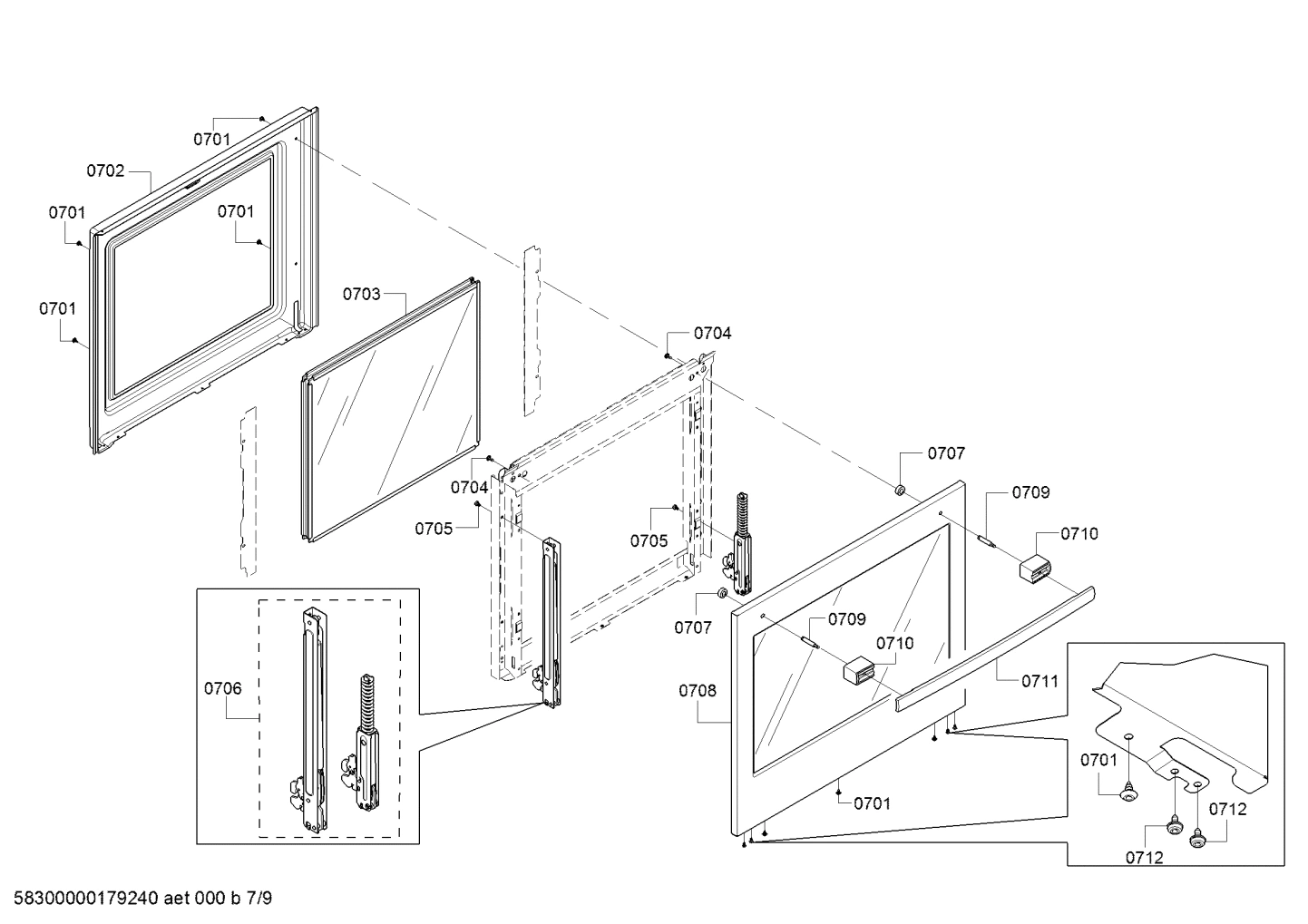 0701
0702
0701
0701
0701
0703
0704
0704
0705
0705
0707
0709
0710
0707
0709
0710
0706
0708
0711
0701
0701
0712
0712

58300000179240 aet 000 b 7/9