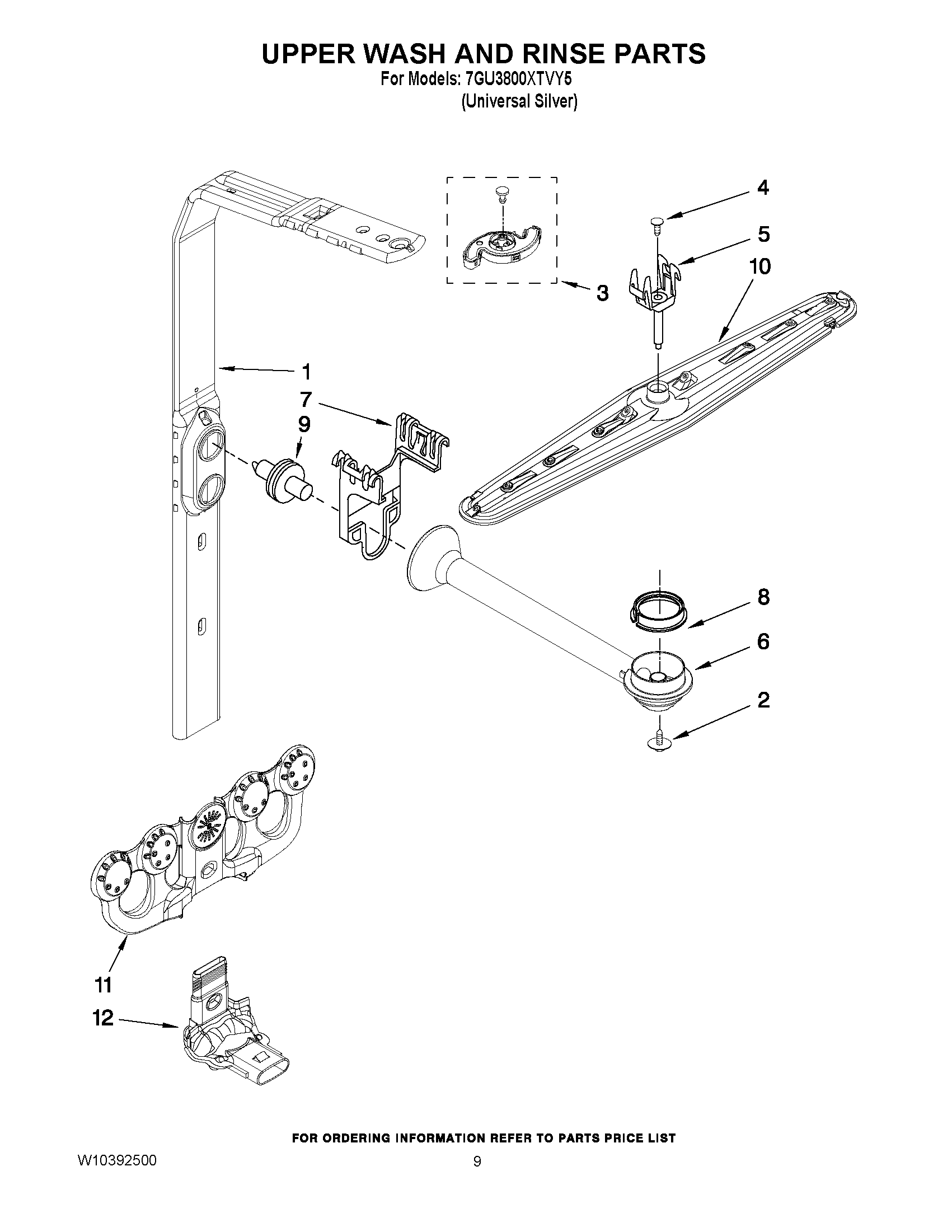 UPPER WASH AND RINSE PARTS
For Models: 7GU3800XTVY5
(Universal Silver)

4
5
10
3
1
7
9
8
6
2
11
12

FOR ORDERING INFORMATION REFER TO PARTS PRICE LIST

W10392500

9