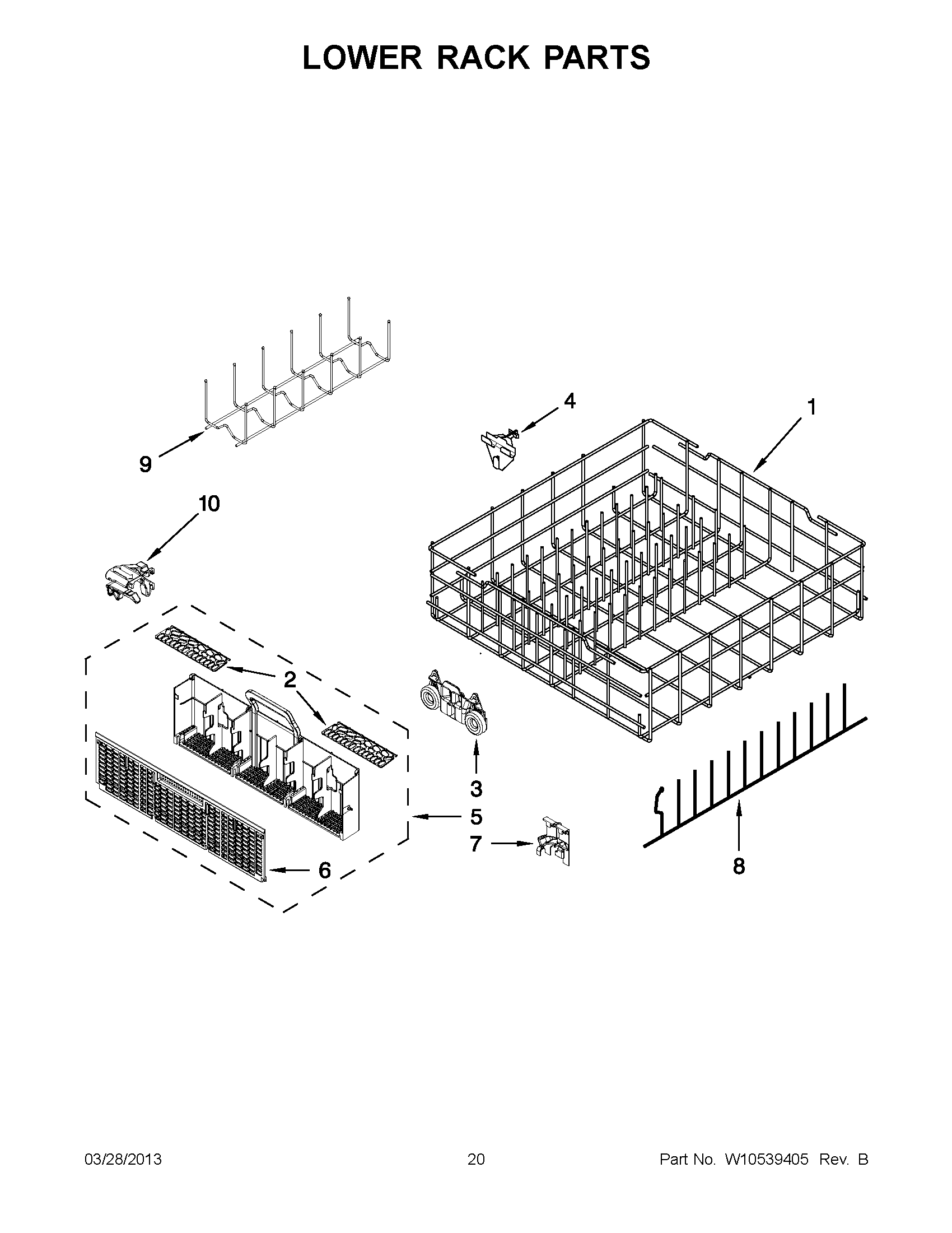 LOWER RACK PARTS

4

1

9

10

2

3

5

7

6

8

03/28/2013

20

Part No. W10539405 Rev. B