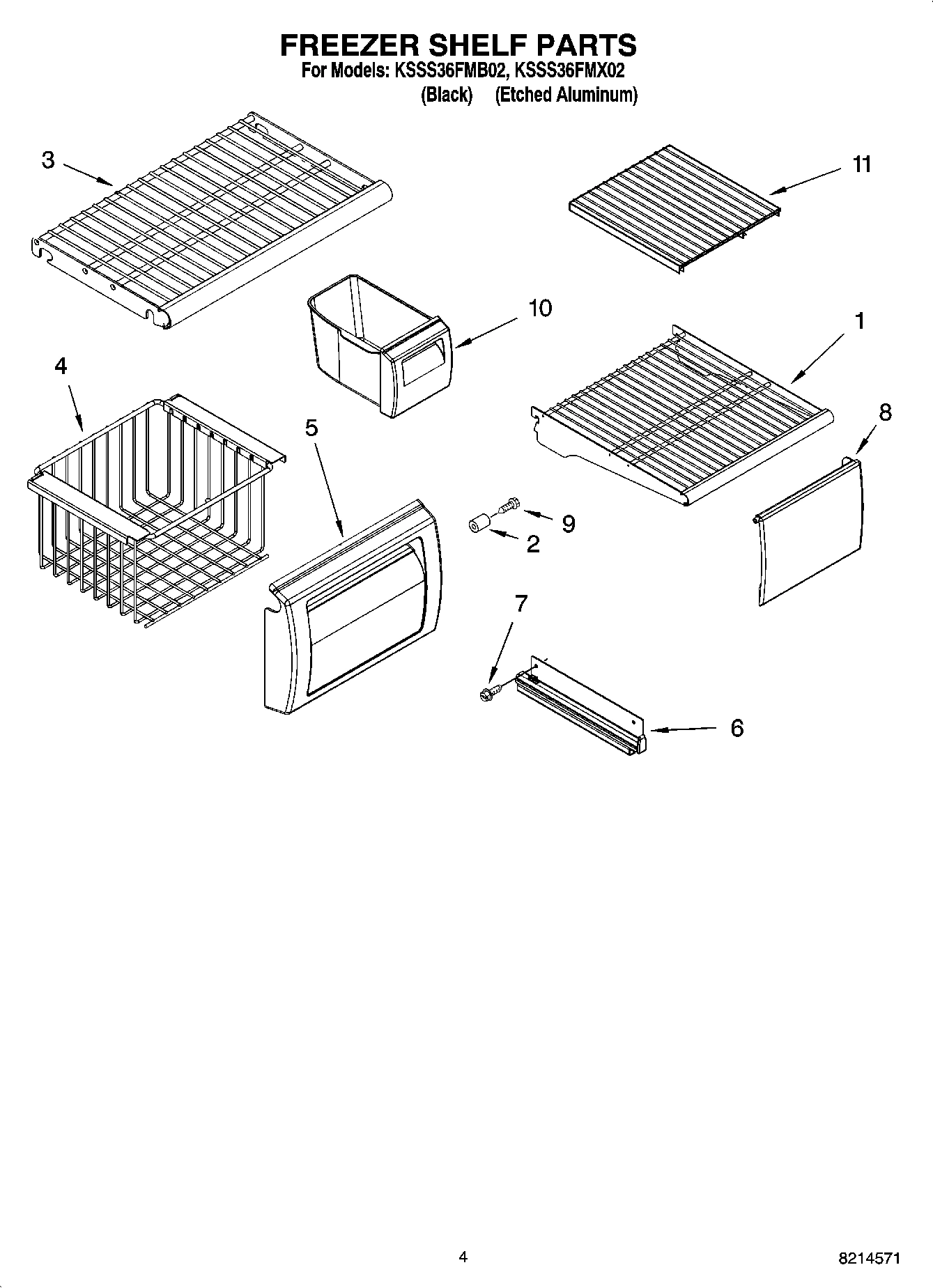 FREEZER SHELF PARTS
For Models: KSSS36FMB02, KSSS36FMX02
(Black) (Etched Aluminum)

3
11
10
1
4
5
8
9
2
7
6

4
8214571