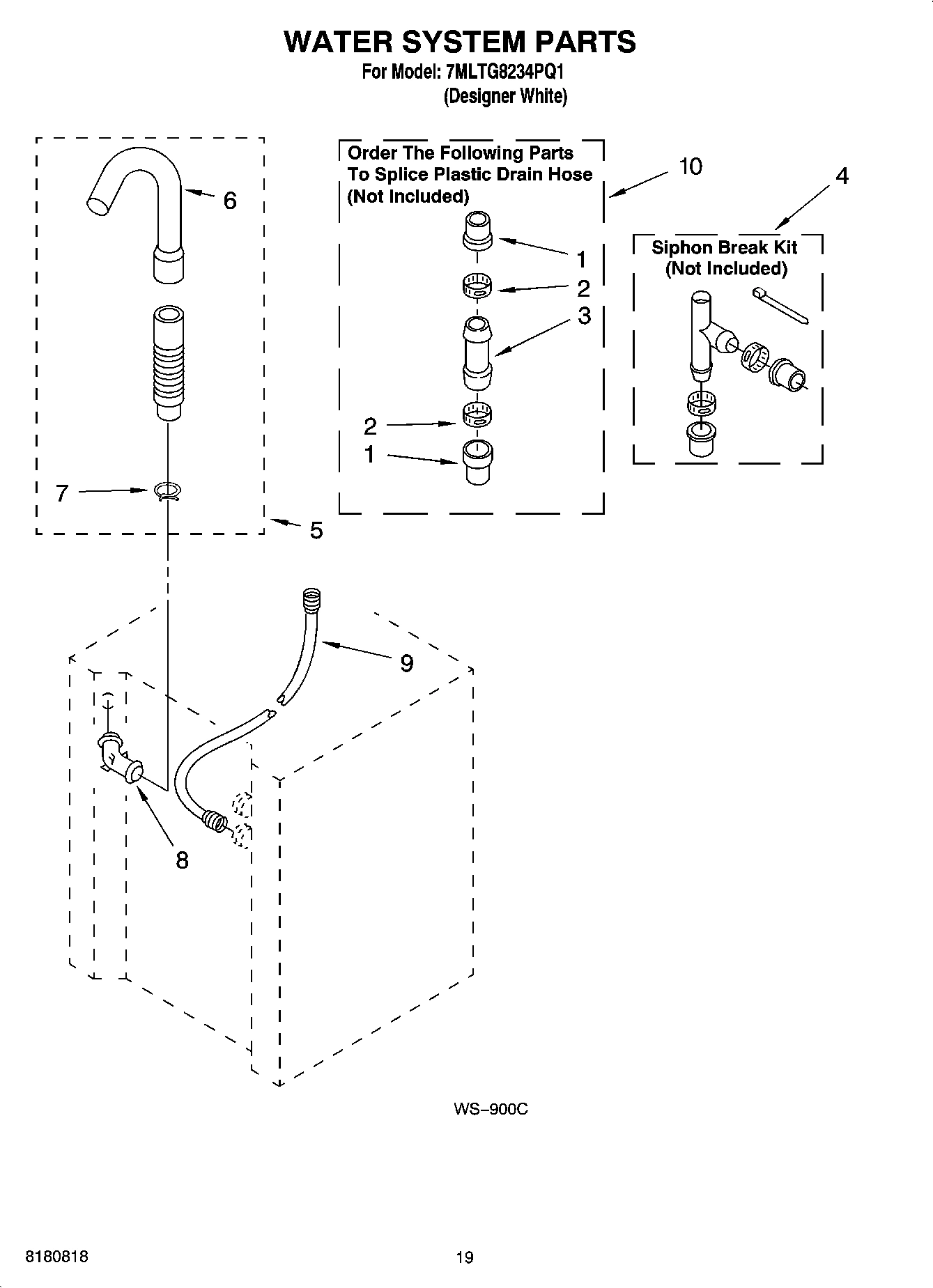 WATER SYSTEM PARTS
For Model: 7MLTG8234PQ1
(Designer White)

6

7

5

Order The Following Parts To Splice Plastic Drain Hose (Not Included)

10

1
2
3
2
1

4

Siphon Break Kit (Not Included)

9

8

WS–900C

8180818

19