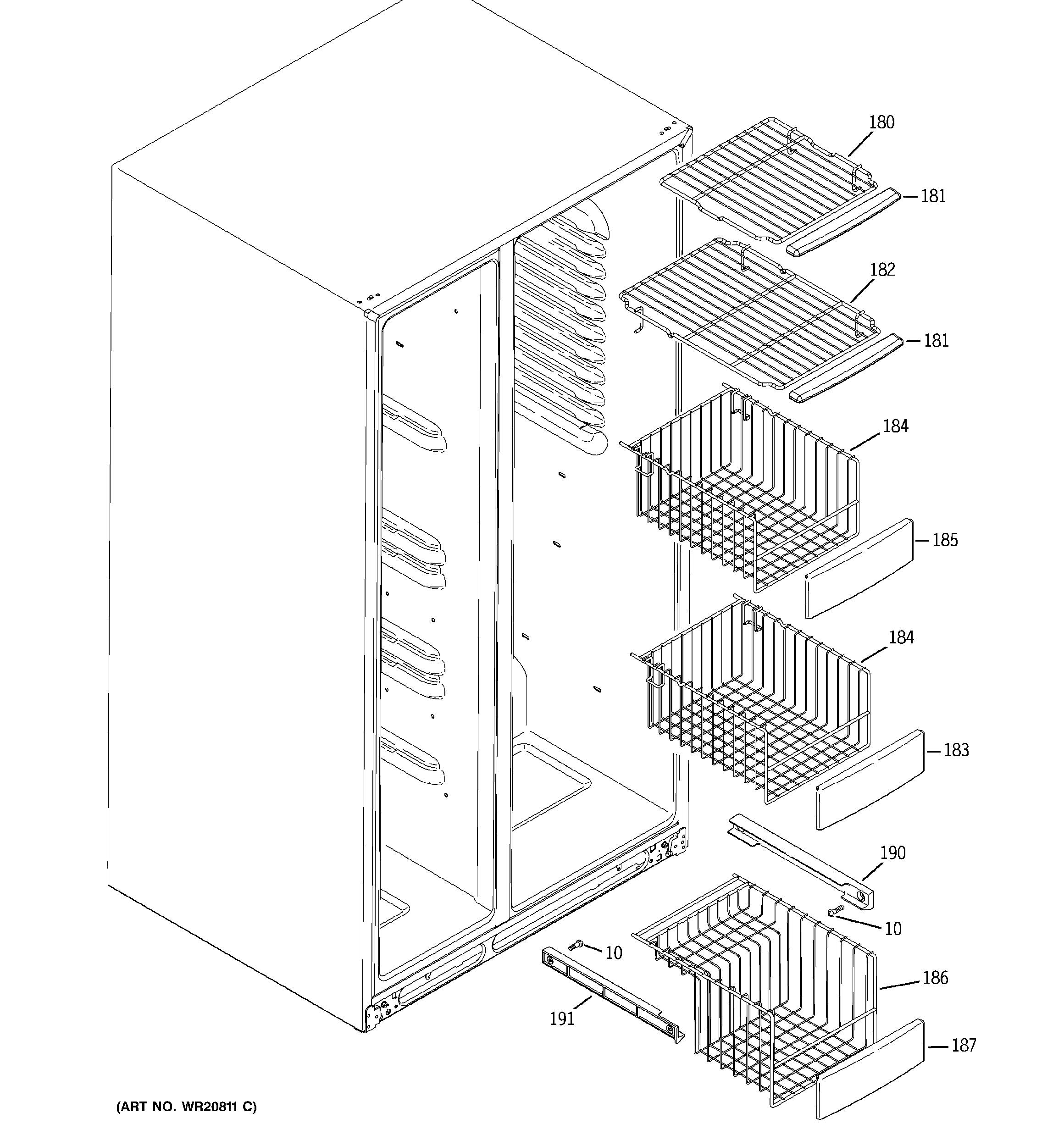 180
181
182
181
184
185
184
183
190
10
10
186
191
187
(ART NO. WR20811 C)