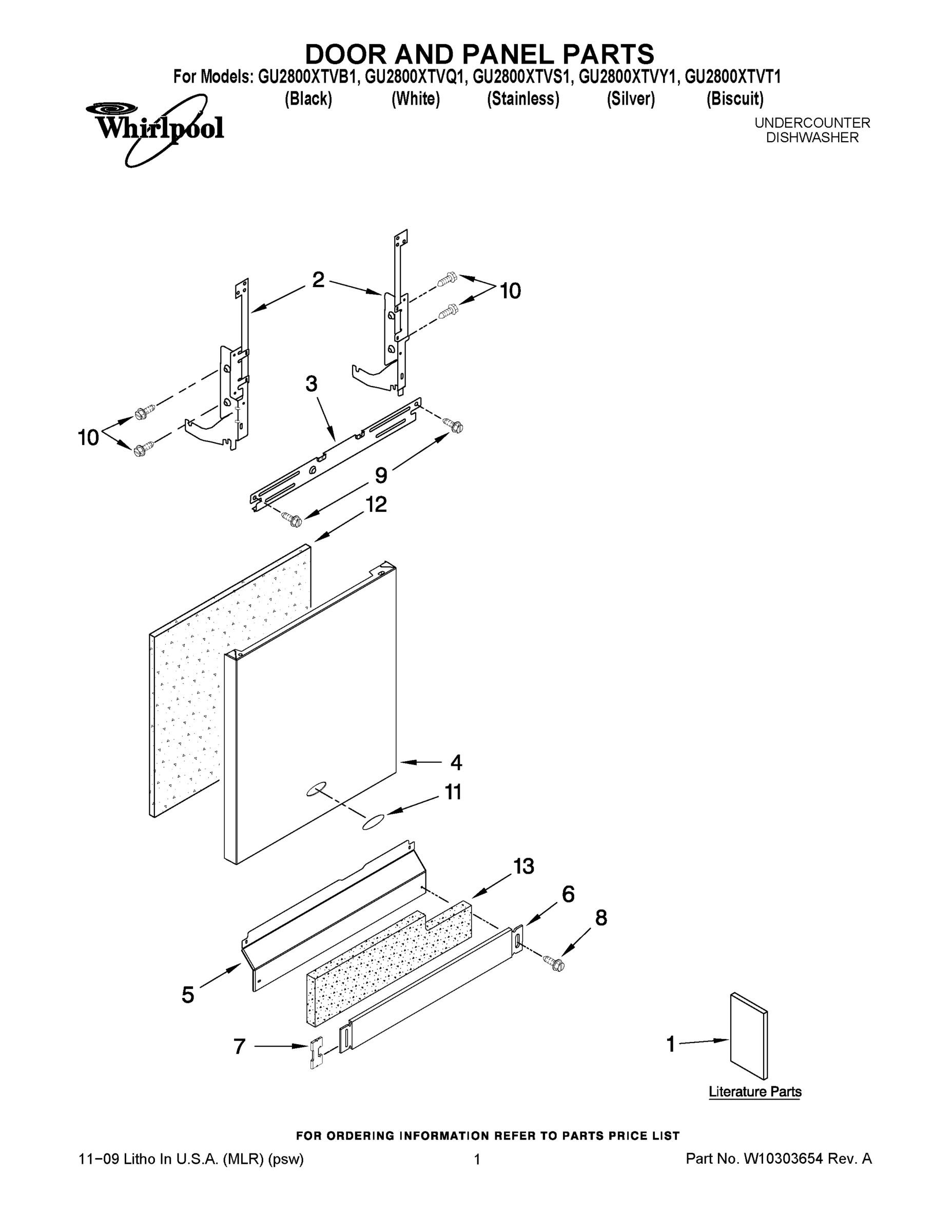 DOOR AND PANEL PARTS

For Models: GU2800XTVB1, GU2800XTVQ1, GU2800XTVS1, GU2800XTVY1, GU2800XTVT1
(Black) (White) (Stainless) (Silver) (Biscuit)

Whirlpool

UNDERCOUNTER
DISHWASHER

2
10
3
10
9
12
4
11
13
6
8
5
7
1
Literature Parts

FOR ORDERING INFORMATION REFER TO PARTS PRICE LIST

11−09 Litho In U.S.A. (MLR) (psw)
1
Part No. W10303654 Rev. A