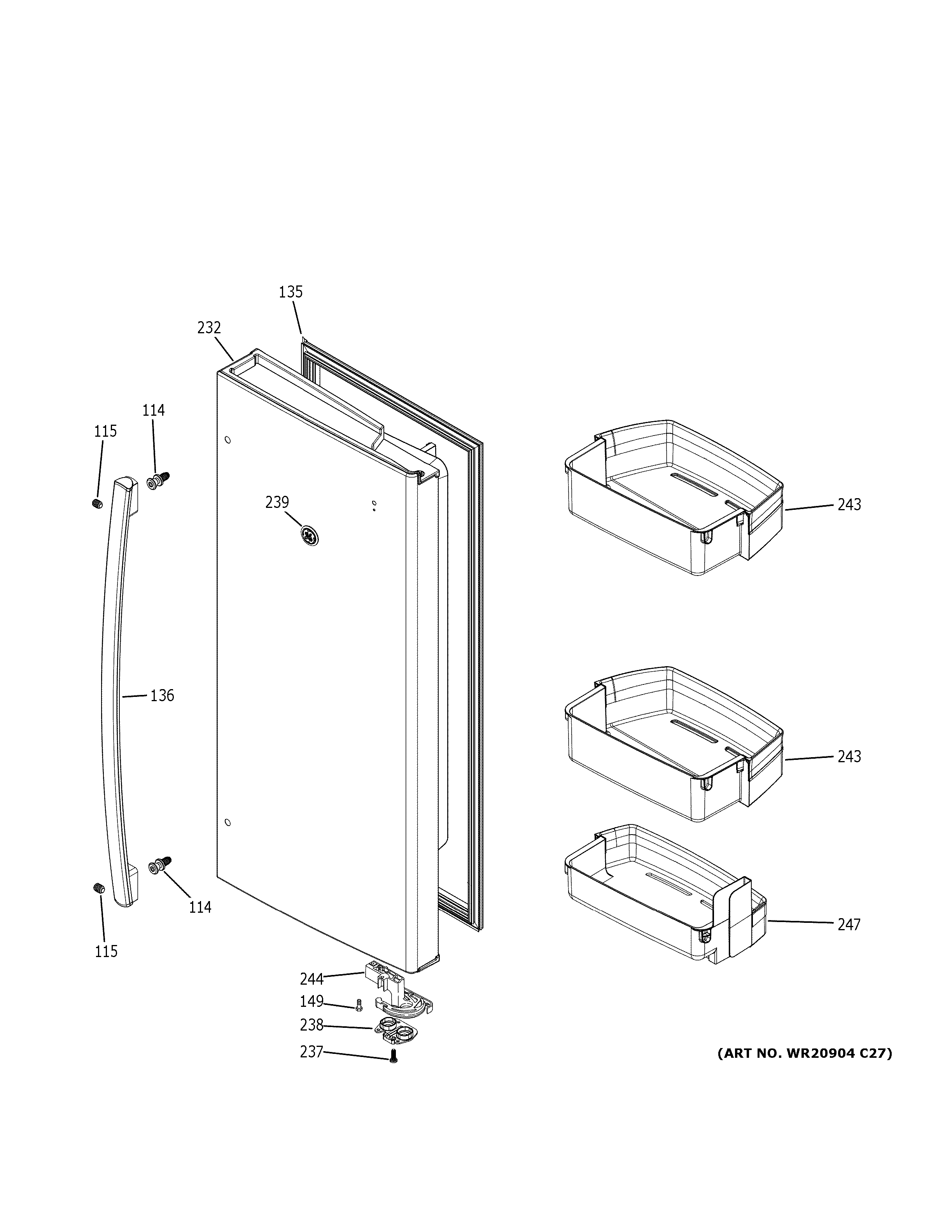 135
232
114
115
239
243
136
243
114
115
247
244
149
238
237
(ART NO. WR20904 C27)