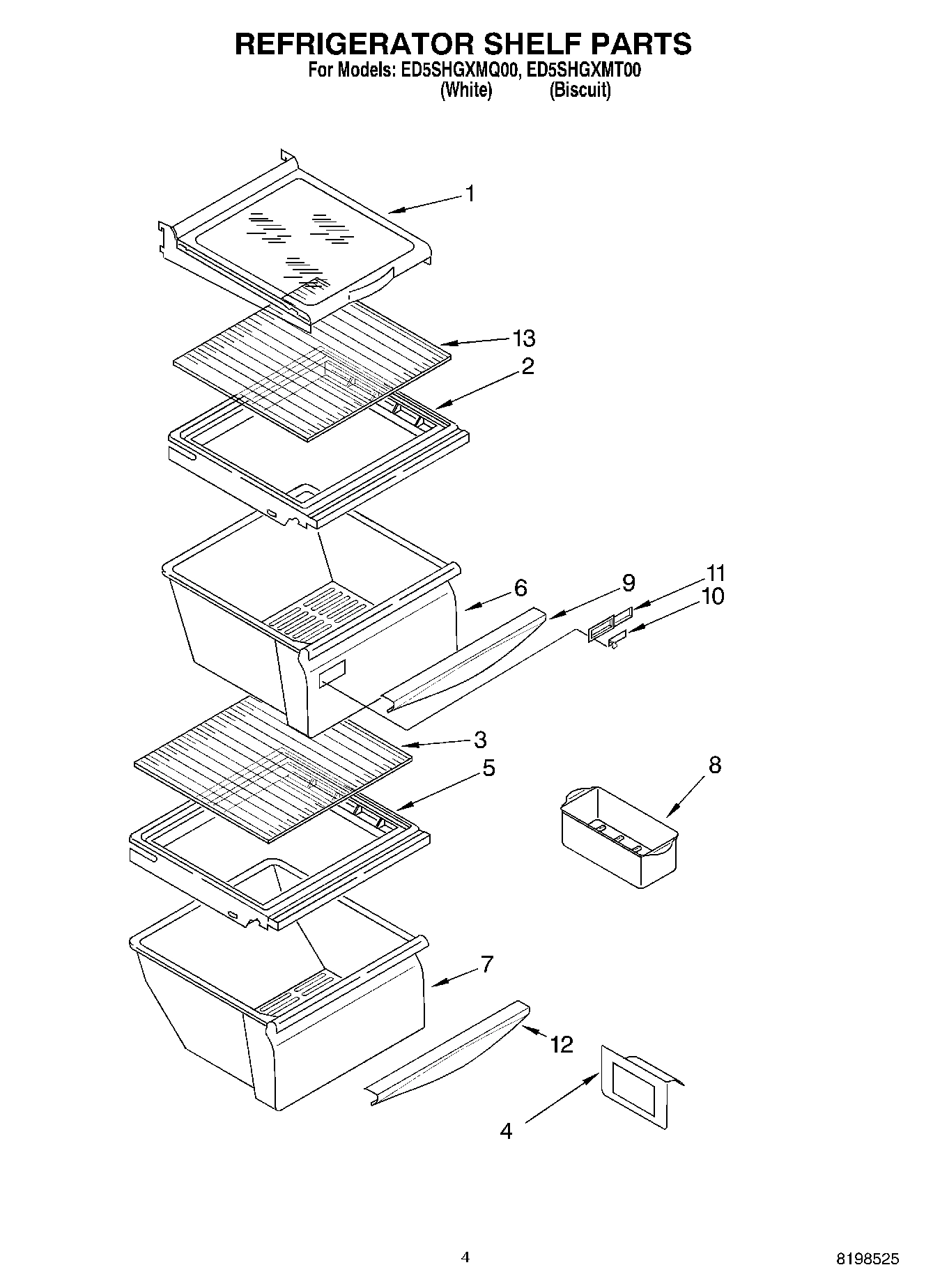 REFRIGERATOR SHELF PARTS
For Models: ED5SHGXMQ00, ED5SHGXMT00
(White) (Biscuit)

1
13
2
6
9
11
10
3
5
8
7
12
4

4

8198525