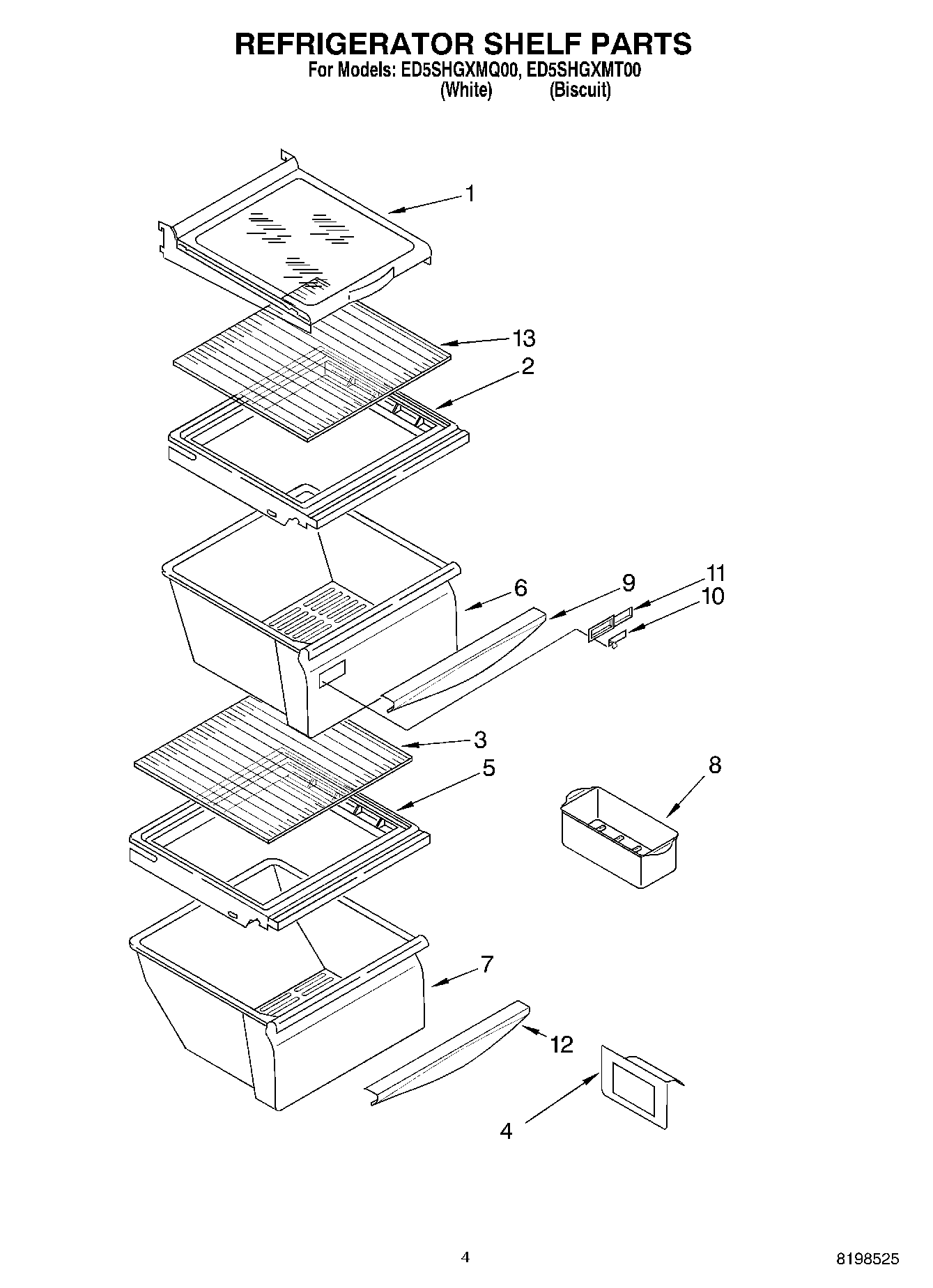 REFRIGERATOR SHELF PARTS
For Models: ED5SHGXMQ00, ED5SHGXMT00
(White) (Biscuit)

1
13
2
6
9
11
10
3
5
8
7
12
4

4

8198525