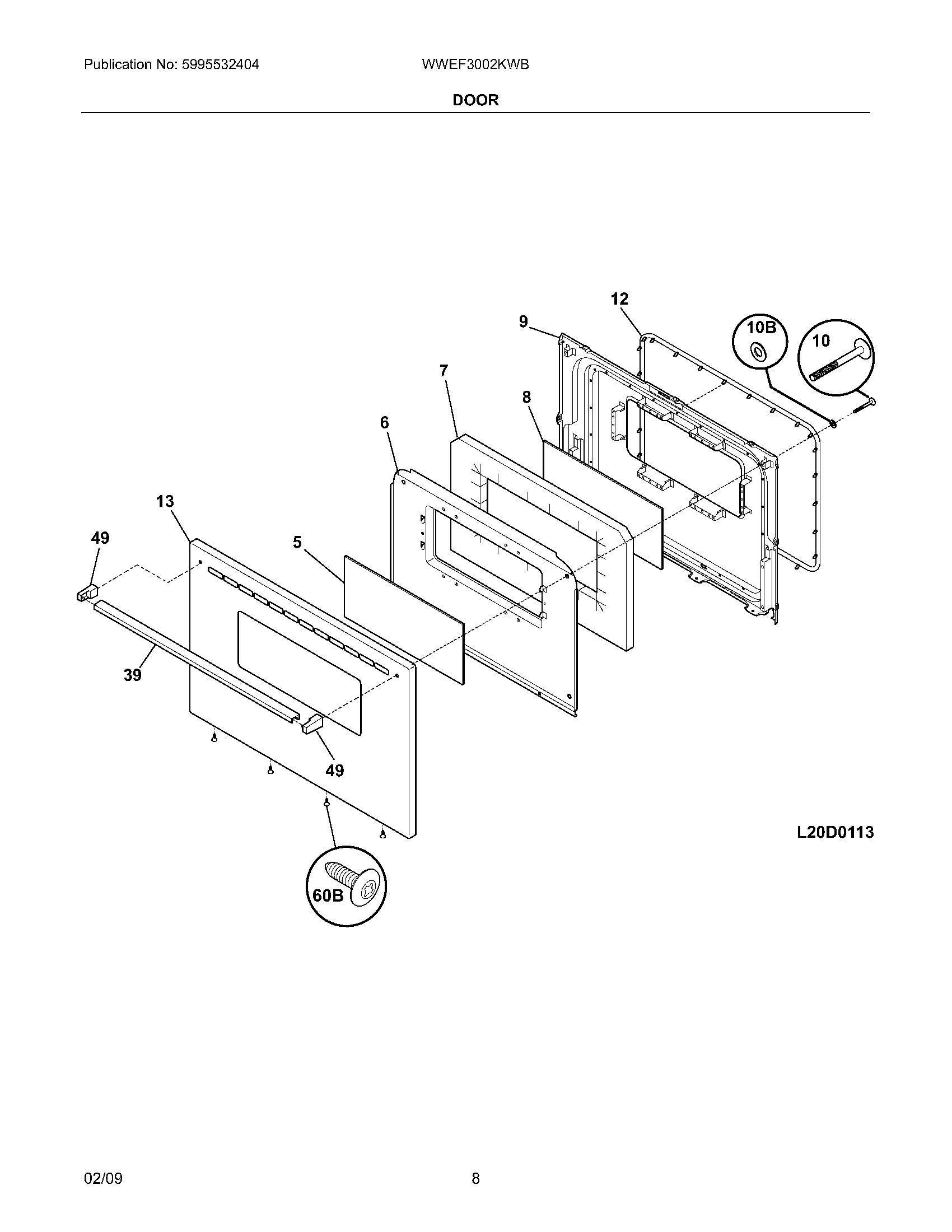 Publication No: 5995532404

WWEF3002KWB

DOOR

12
9
10B
10
7
8
6
13
49
5
39
49
60B

L20D0113

02/09

8